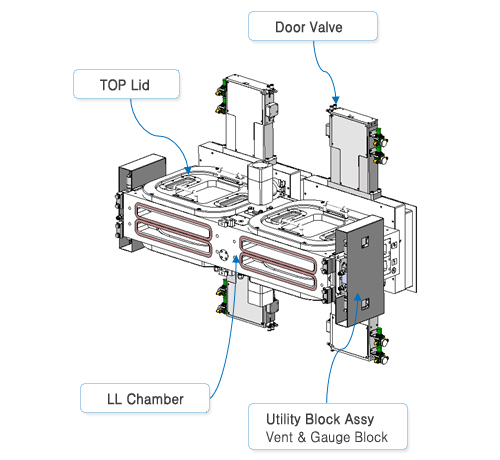 Door Valve

TOP Lid

LL Chamber

Utility Block Assy
Vent & Gauge Block