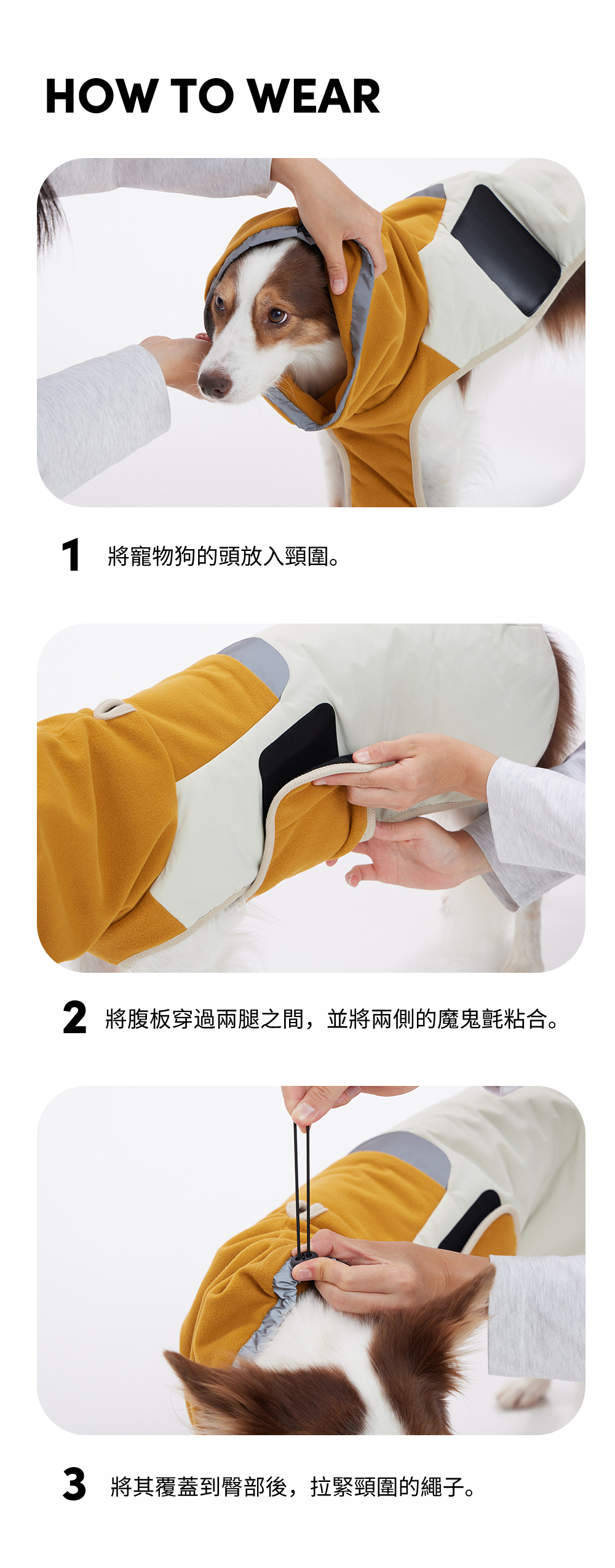 HOW TO WEAR

1 將寵物狗的頭放入頸圍。

2 將腹板穿過兩腿之間，並將兩側的魔鬼氈粘合。

3 將其覆蓋到臀部後，拉緊頸圍的繩子。