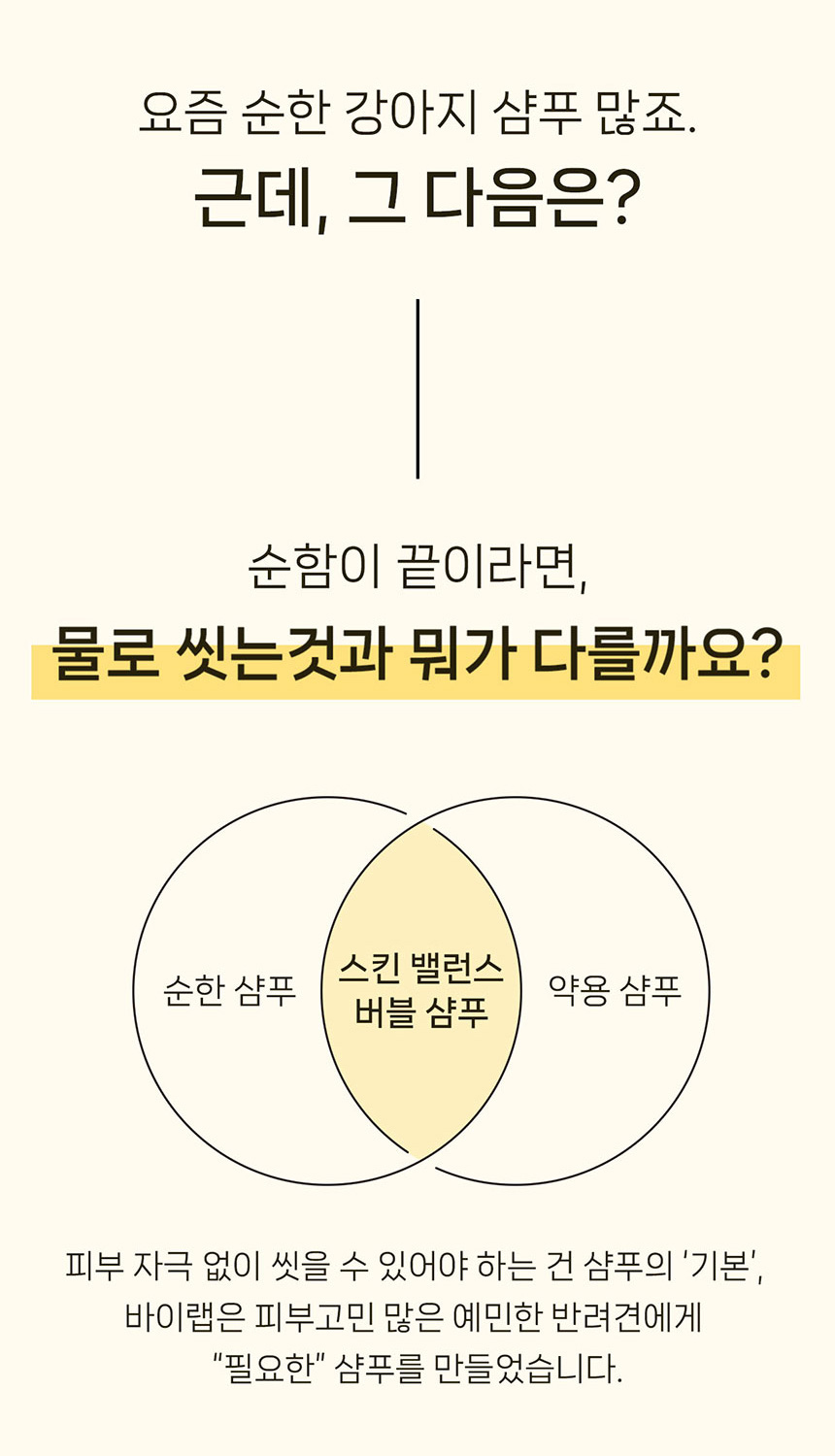 요즘 순한 강아지 샴푸 많죠.

근데, 그 다음은?

순함이 끝이라면,

물로 씻는것과 뭐가 다를까요?

순한 샴푸

스킨 밸런스
버블 샴푸

약용 샴푸

피부 자극 없이 씻을 수 있어야 하는 건 샴푸의 '기본',
바이랩은 피부고민 많은 예민한 반려견에게
"필요한" 샴푸를 만들었습니다.