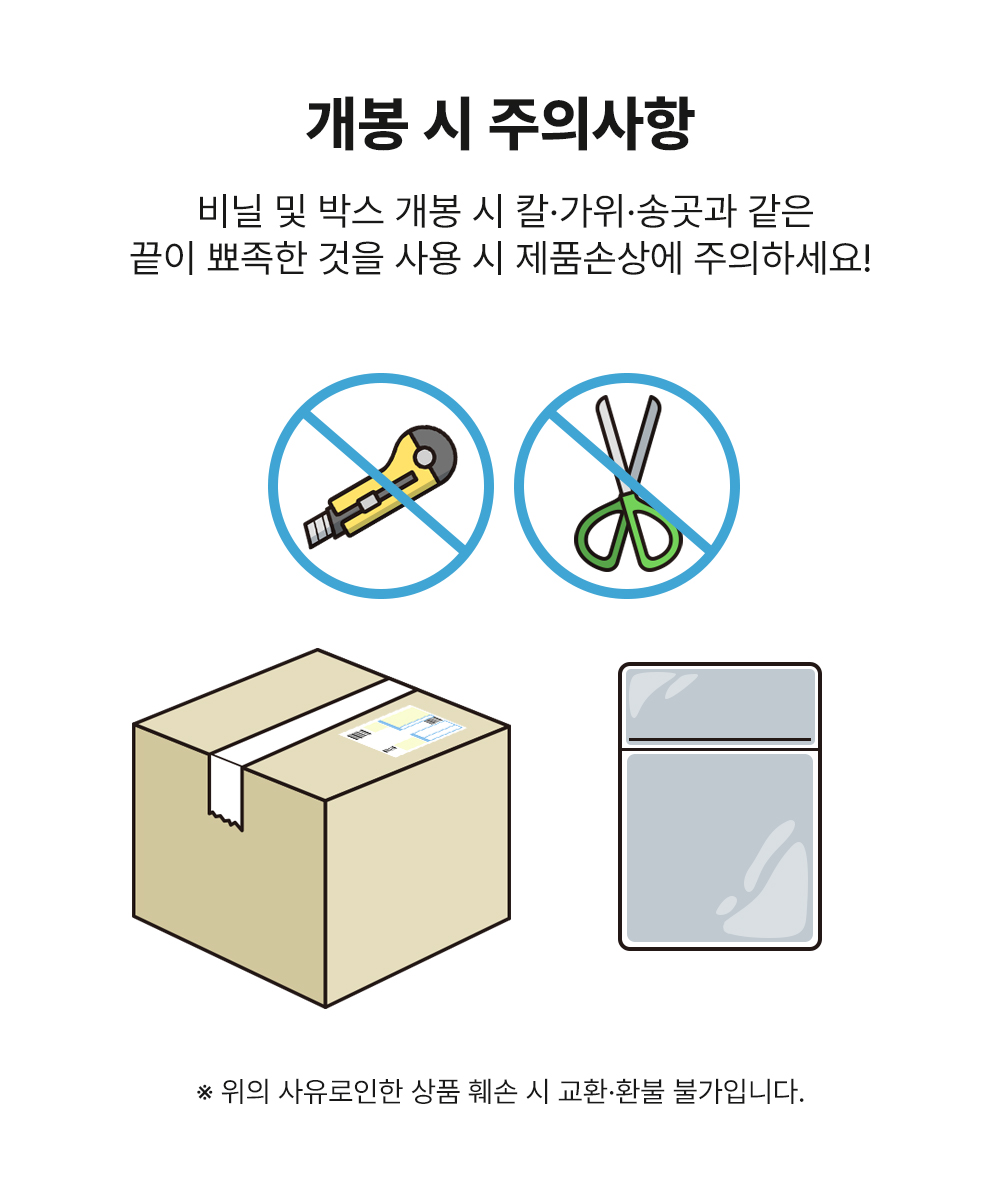 개봉 시 주의사항

비닐 및 박스 개봉 시 칼·가위·송곳과 같은
끝이 뾰족한 것을 사용 시 제품손상에 주의하세요!

※ 위의 사유로인한 상품 훼손 시 교환·환불 불가입니다.