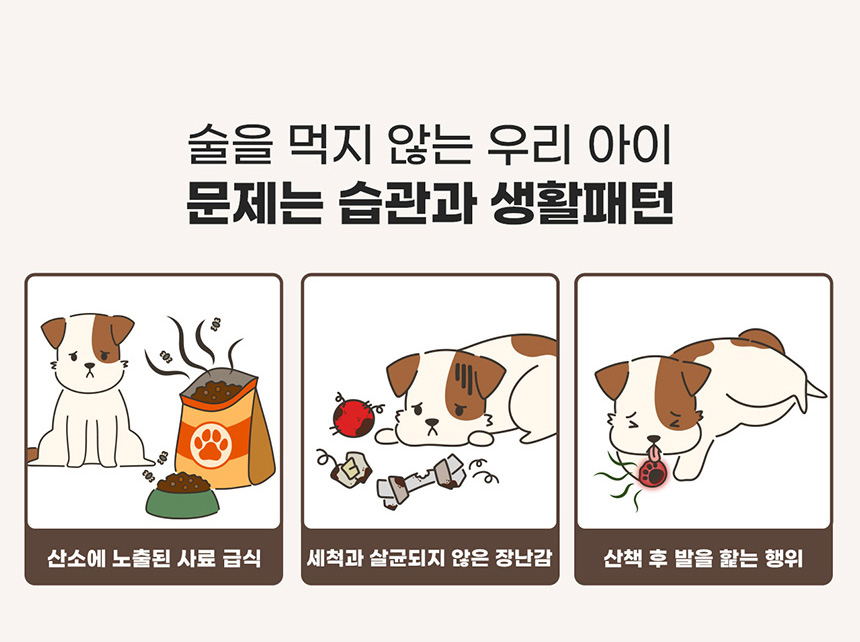 술을 먹지 않는 우리 아이
문제는 습관과 생활패턴

산소에 노출된 사료 급식

세척과 살균되지 않은 장난감

산책 후 발을 핥는 행위