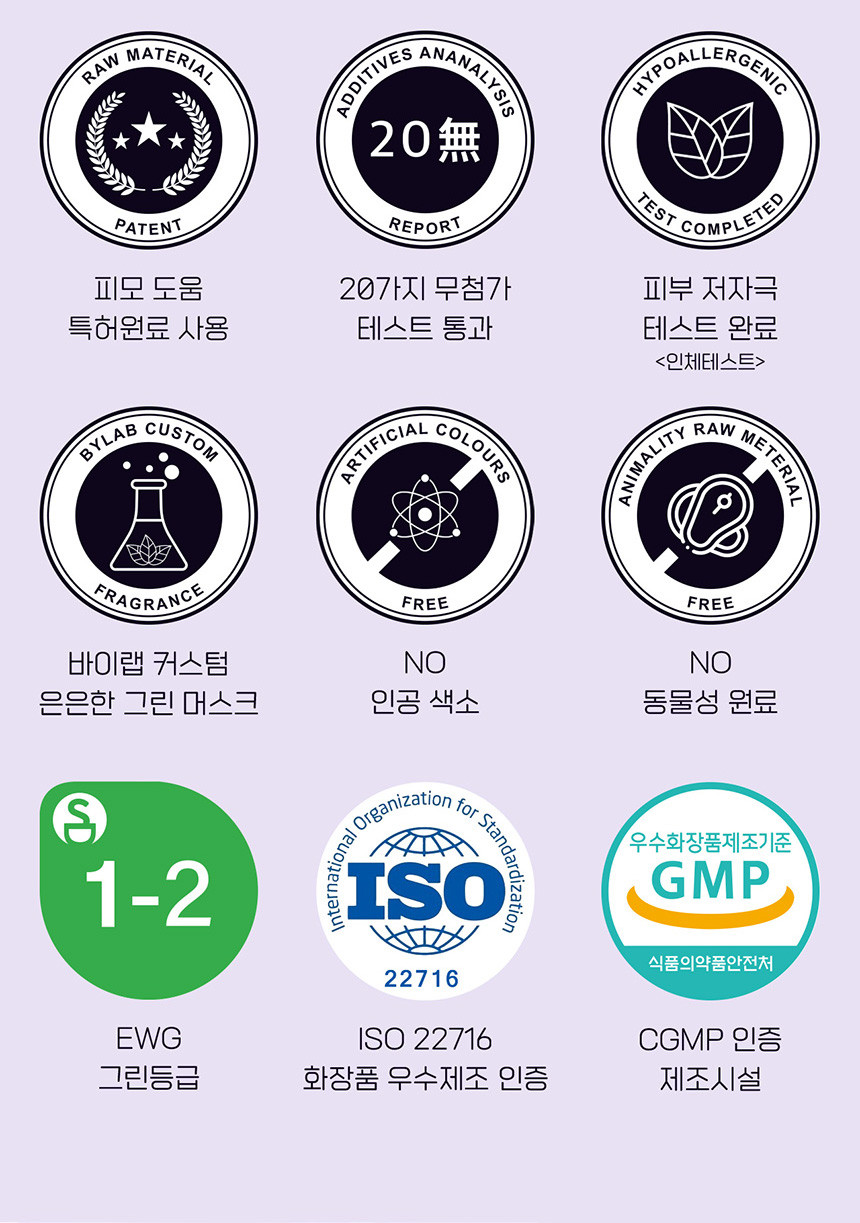 RAW MATERIAL
PATENT

피모 도움
특허원료 사용

ADDITIVES ANANALYSIS
20無
REPORT

20가지 무첨가
테스트 통과

HYPOALLERGENIC
TEST COMPLETED

피부 저자극
테스트 완료
<인체테스트>

BYLAB CUSTOM
FRAGRANCE

바이랩 커스텀
은은한 그린 머스크

ARTIFICIAL COLOURS
FREE

NO
인공 색소

ANIMALITY RAW METERIAL
FREE

NO
동물성 원료

1-2

EWG
그린등급

International Organization for Standardization
ISO
22716

ISO 22716
화장품 우수제조 인증

우수화장품제조기준
GMP
식품의약품안전처

CGMP 인증
제조시설