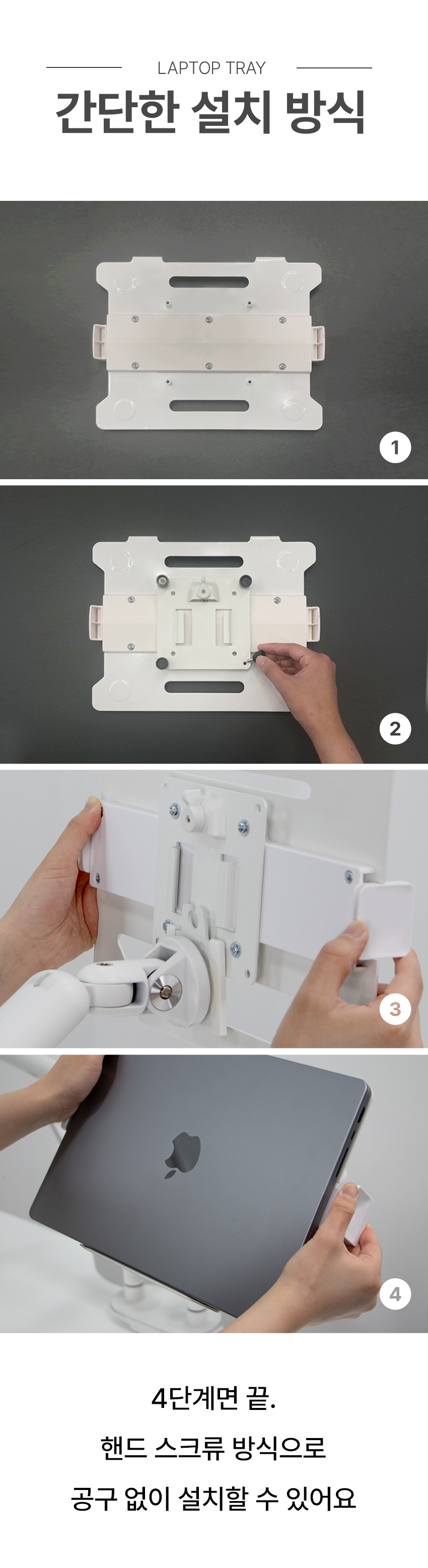 LAPTOP TRAY

간단한 설치 방식

1

2

3

4

4단계면 끝.

핸드 스크류 방식으로

공구 없이 설치할 수 있어요