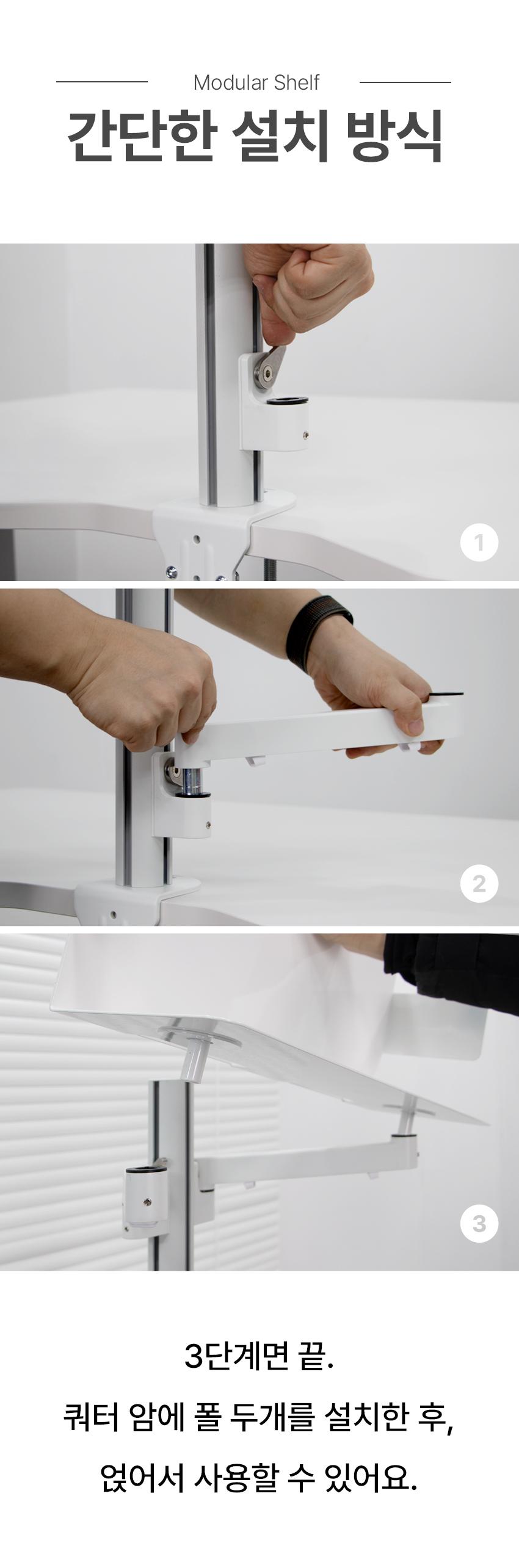 Modular Shelf

간단한 설치 방식

1

2

3

3단계면 끝.

쿼터 암에 폴 두개를 설치한 후,

얹어서 사용할 수 있어요.