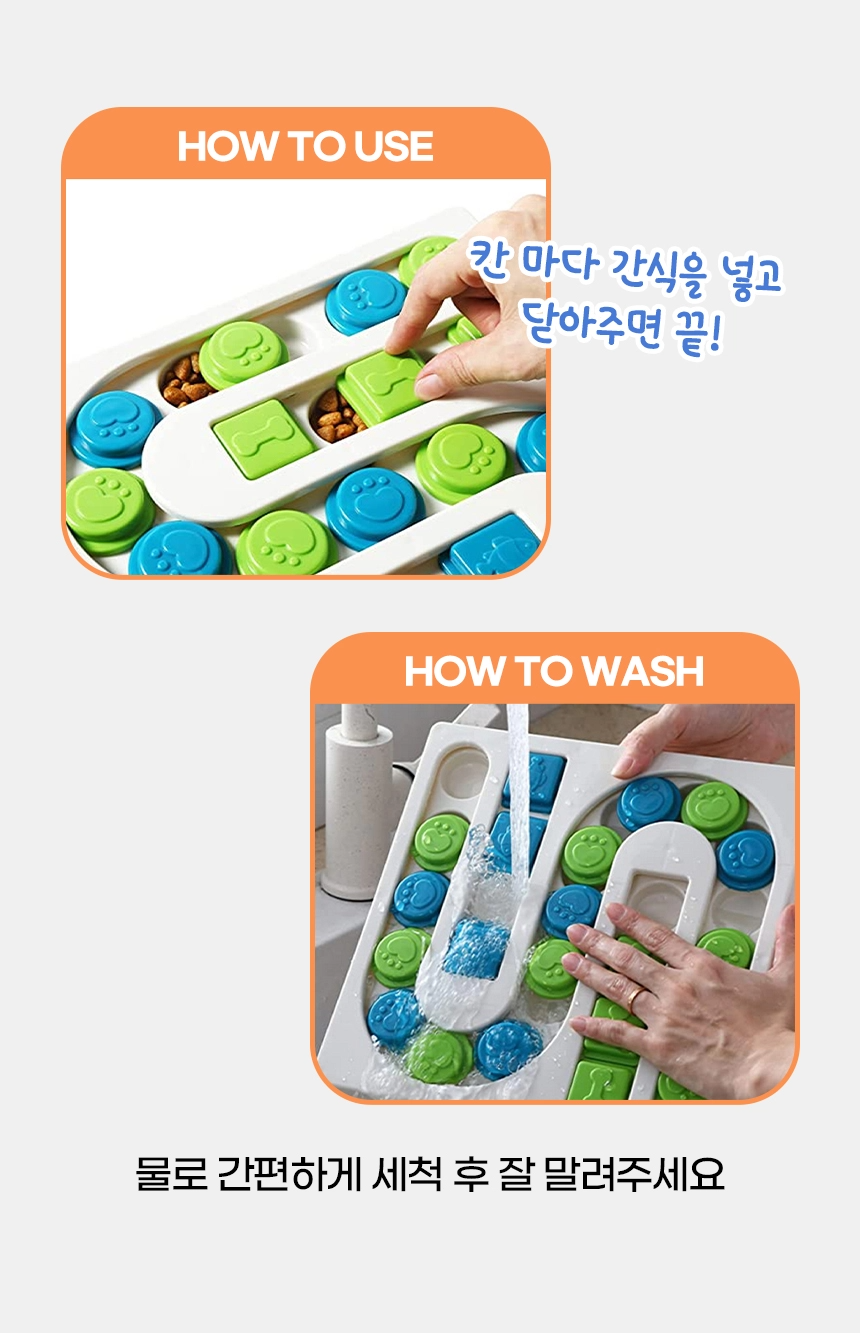 HOW TO USE

칸 마다 간식을 넣고
닫아주면 끝!

HOW TO WASH

물로 간편하게 세척 후 잘 말려주세요