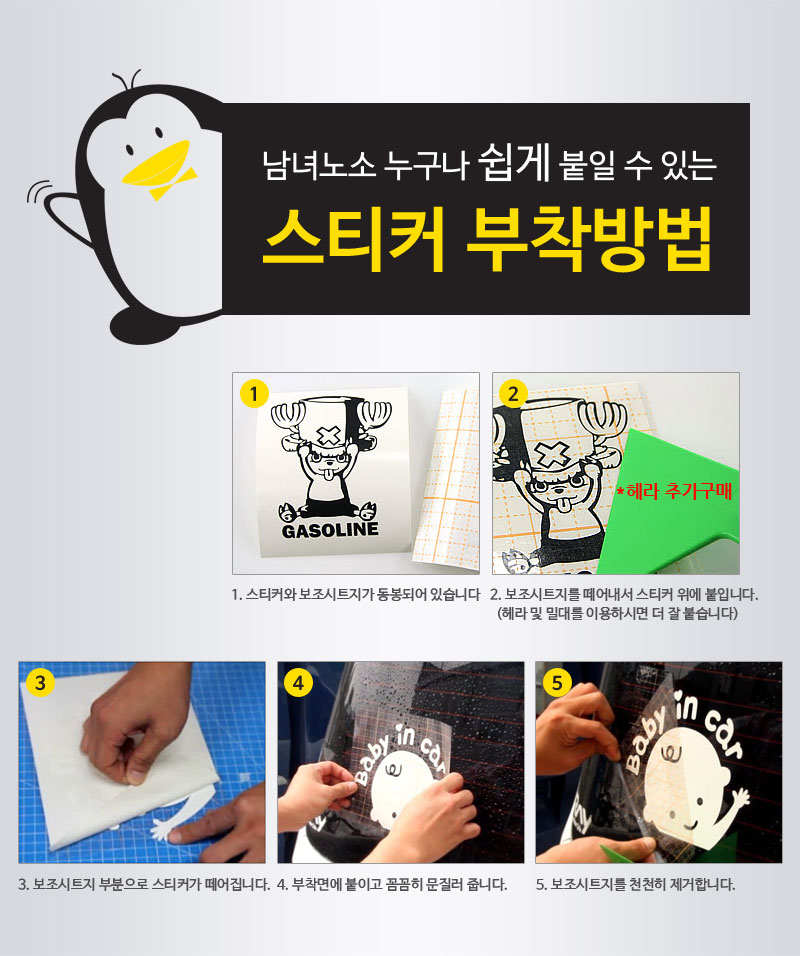 남녀노소 누구나 쉽게 붙일 수 있는

스티커 부착방법

1

GASOLINE

2

*헤라 추가구매

1. 스티커와 보조시트지가 동봉되어 있습니다

2. 보조시트지를 떼어내서 스티커 위에 붙입니다.
(헤라 및 밀대를 이용하시면 더 잘 붙습니다)

3

4

Baby in car

5

Baby in car

3. 보조시트지 부분으로 스티커가 떼어집니다.

4. 부착면에 붙이고 꼼꼼히 문질러 줍니다.

5. 보조시트지를 천천히 제거합니다.