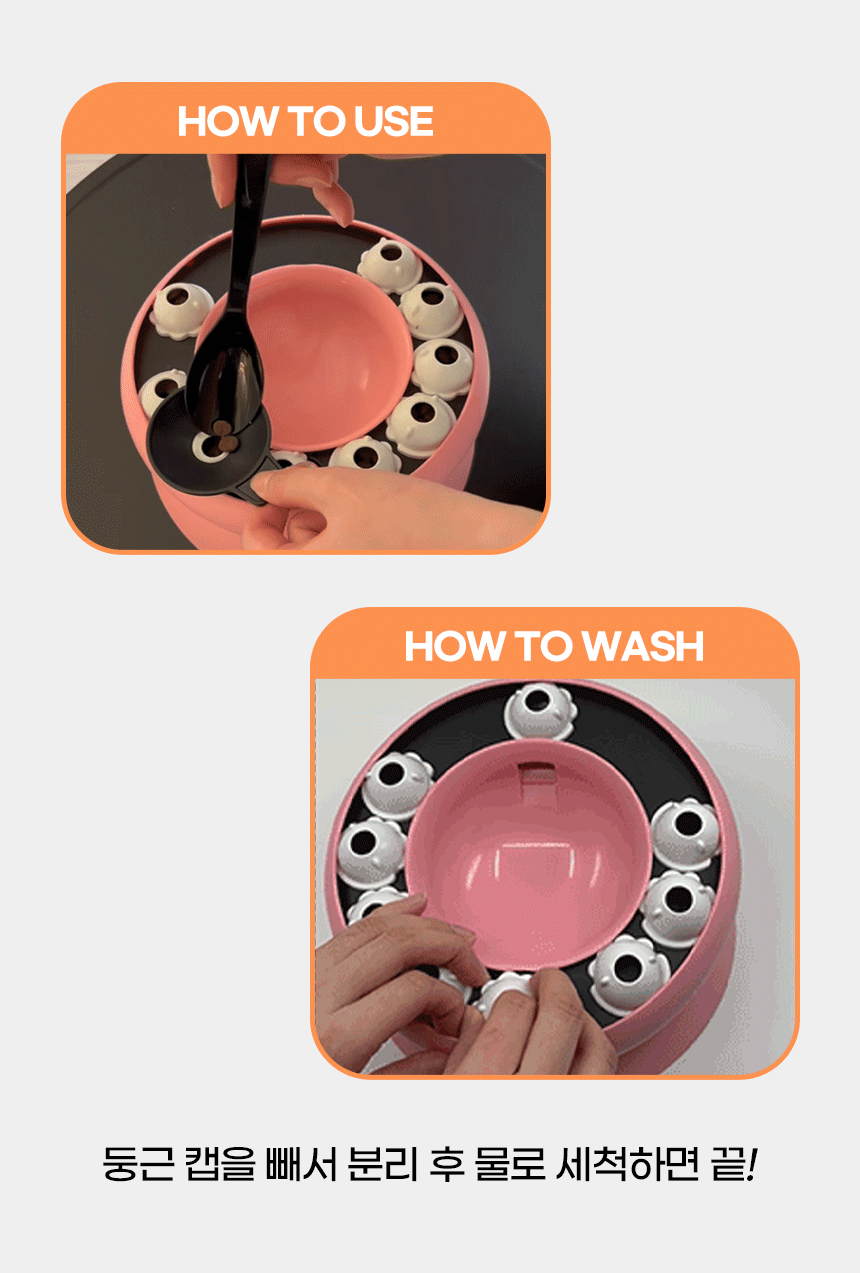 HOW TO USE

HOW TO WASH

둥근 캡을 빼서 분리 후 물로 세척하면 끝!