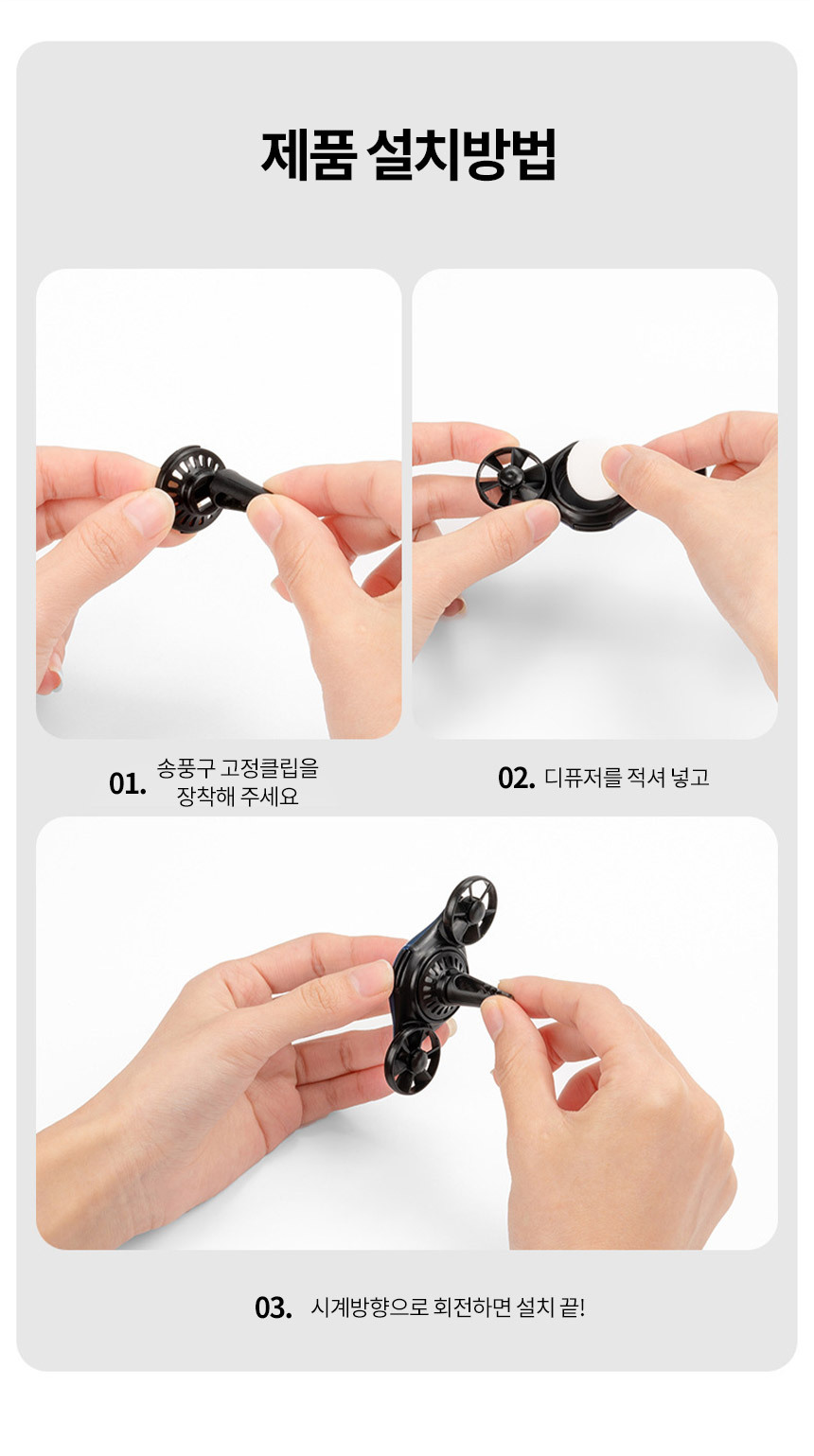 제품 설치방법

01. 송풍구 고정클립을 장착해 주세요

02. 디퓨저를 적셔 넣고

03. 시계방향으로 회전하면 설치 끝!