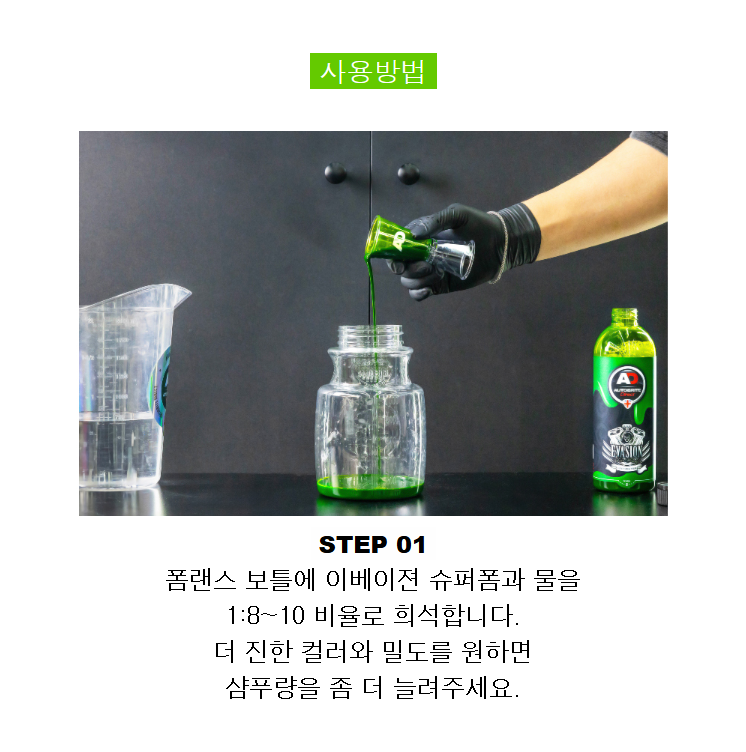 사용방법

AD

EVASION

STEP 01

폼랜스 보틀에 이베이전 슈퍼폼과 물을 1:8~10 비율로 희석합니다. 더 진한 컬러와 밀도를 원하면 샴푸량을 좀 더 늘려주세요.