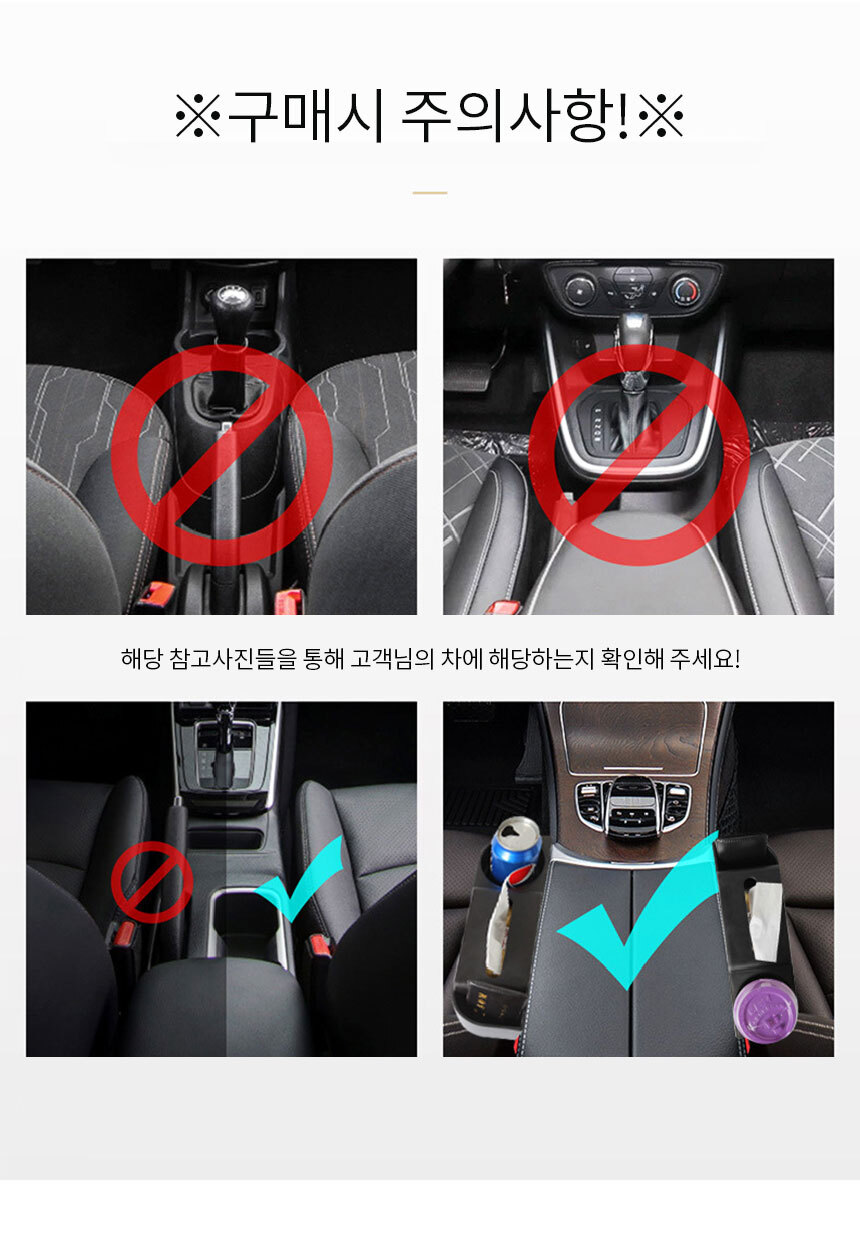 ※구매시 주의사항!※

해당 참고사진들을 통해 고객님의 차에 해당하는지 확인해 주세요!