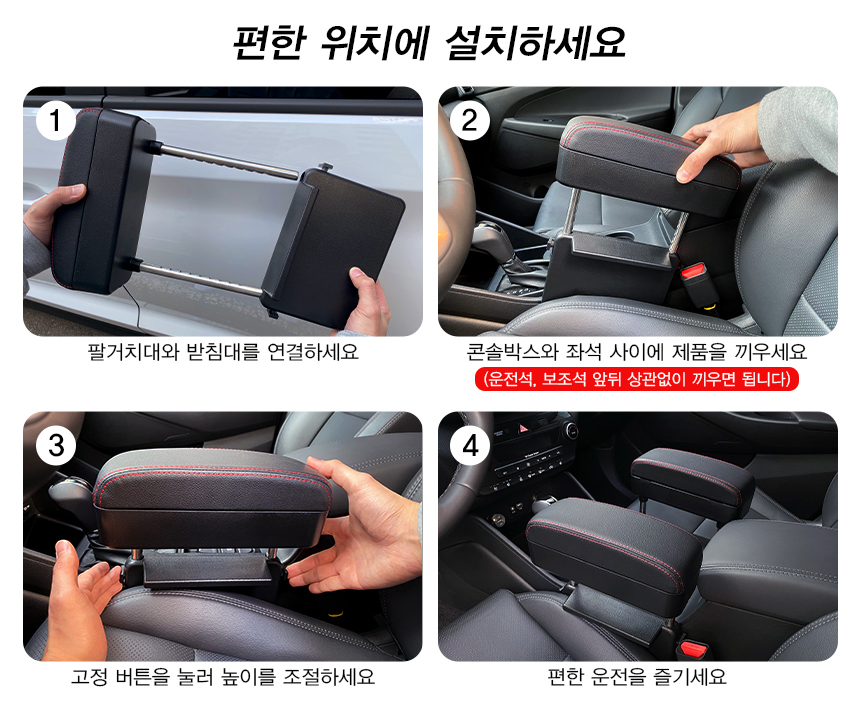 편한 위치에 설치하세요

1

팔거치대와 받침대를 연결하세요

2

콘솔박스와 좌석 사이에 제품을 끼우세요

(운전석, 보조석 앞뒤 상관없이 끼우면 됩니다)

3

고정 버튼을 눌러 높이를 조절하세요

4

편한 운전을 즐기세요