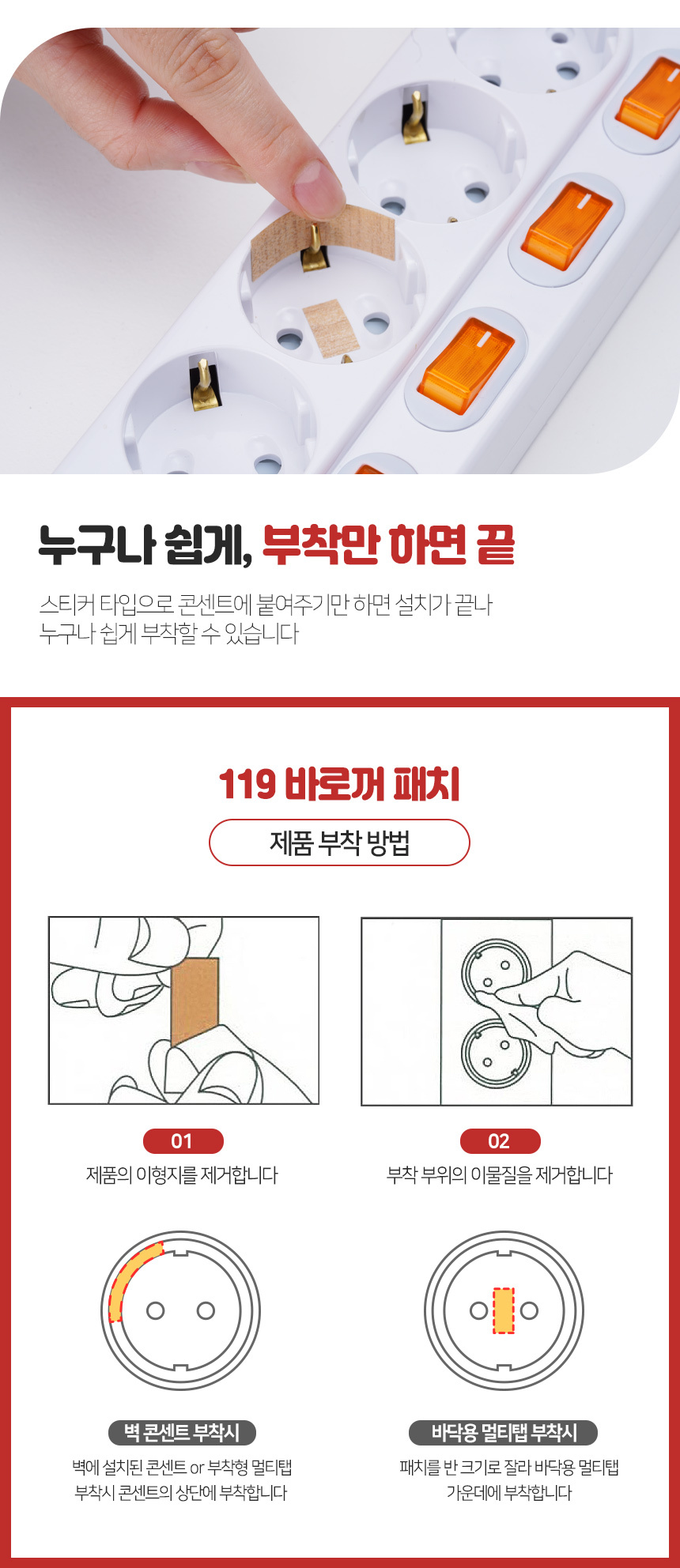 누구나 쉽게, 부착만 하면 끝

스티커 타입으로 콘센트에 붙여주기만 하면 설치가 끝나
누구나 쉽게 부착할 수 있습니다

119 바로꺼 패치

제품 부착 방법

01
제품의 이형지를 제거합니다

02
부착 부위의 이물질을 제거합니다

벽 콘센트 부착시
벽에 설치된 콘센트 or 부착형 멀티탭
부착시 콘센트의 상단에 부착합니다

바닥용 멀티탭 부착시
패치를 반 크기로 잘라 바닥용 멀티탭
가운데에 부착합니다