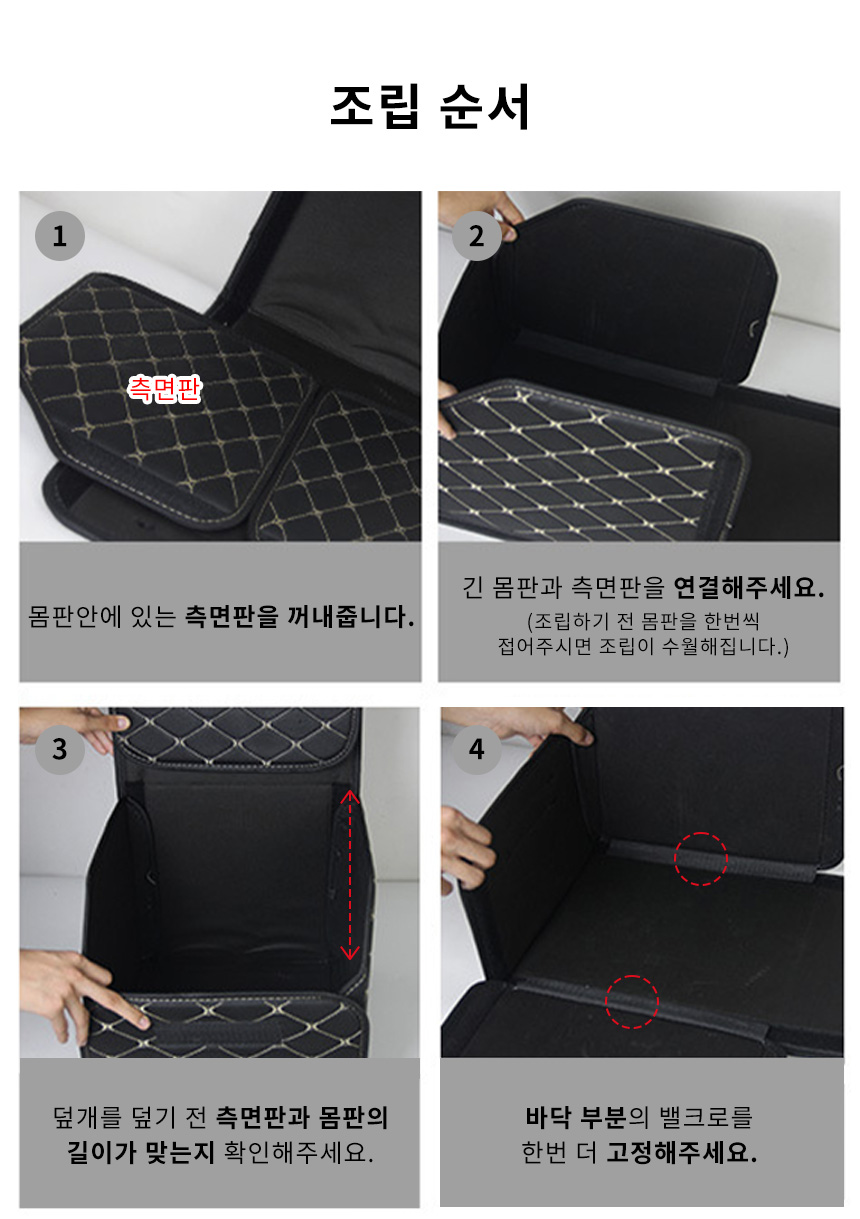 조립 순서

1

측면판

몸판안에 있는 측면판을 꺼내줍니다.

2

긴 몸판과 측면판을 연결해주세요.

(조립하기 전 몸판을 한번씩 접어주시면 조립이 수월해집니다.)

3

덮개를 덮기 전 측면판과 몸판의 길이가 맞는지 확인해주세요.

4

바닥 부분의 밸크로를 한번 더 고정해주세요.