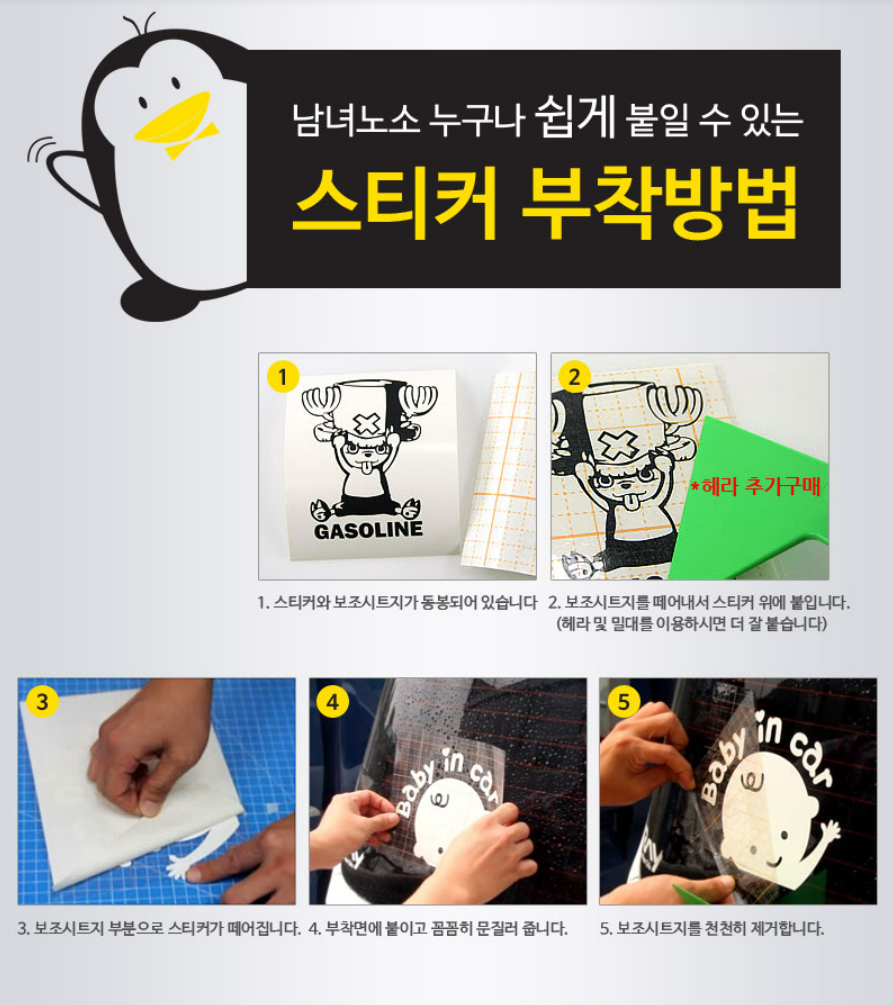 남녀노소 누구나 쉽게 붙일 수 있는
스티커 부착방법

1

GASOLINE

2

*헤라 추가구매

1. 스티커와 보조시트지가 동봉되어 있습니다

2. 보조시트지를 떼어내서 스티커 위에 붙입니다.
(헤라 및 밀대를 이용하시면 더 잘 붙습니다)

3

4

Baby in car

5

Baby in car

3. 보조시트지 부분으로 스티커가 떼어집니다.

4. 부착면에 붙이고 꼼꼼히 문질러 줍니다.

5. 보조시트지를 천천히 제거합니다.