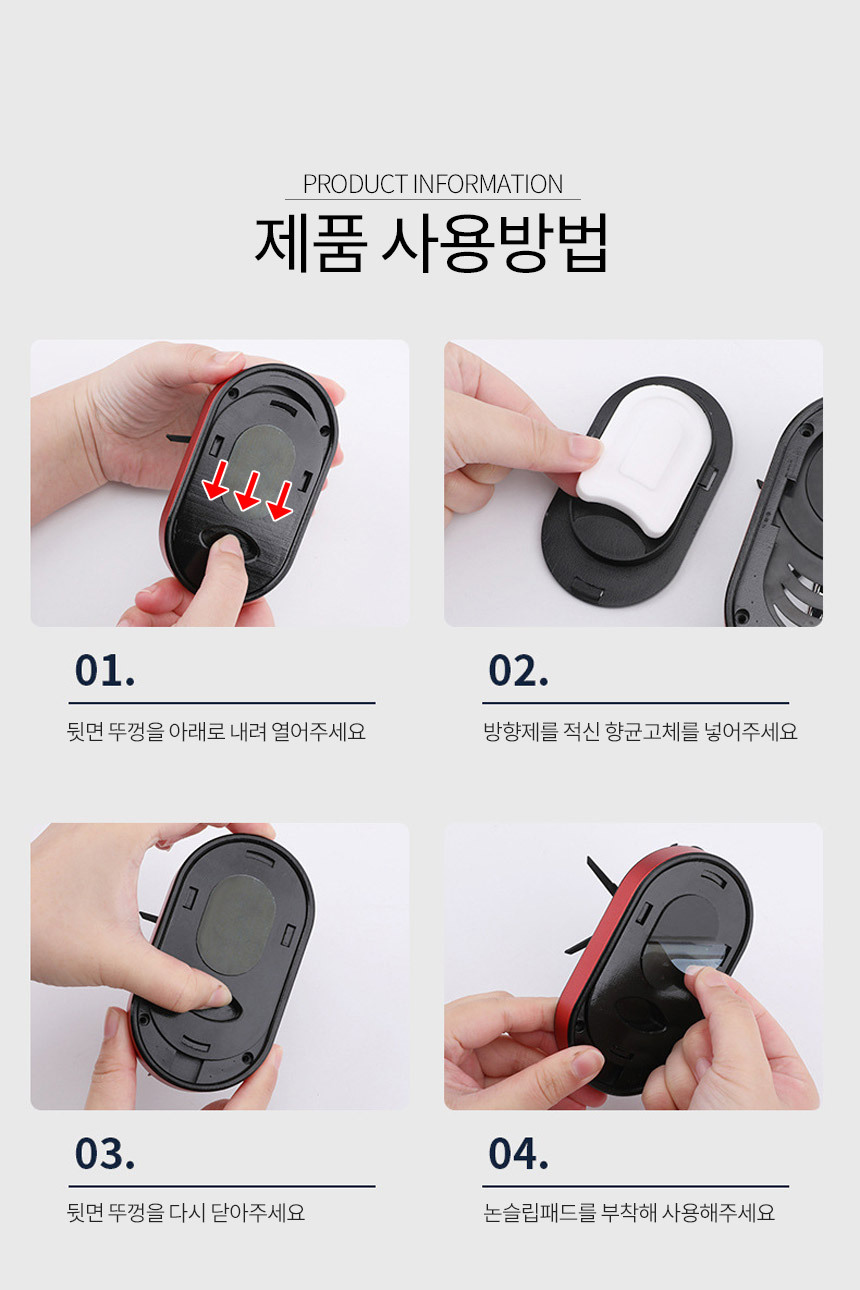 PRODUCT INFORMATION

제품 사용방법

01.

뒷면 뚜껑을 아래로 내려 열어주세요

02.

방향제를 적신 향균고체를 넣어주세요

03.

뒷면 뚜껑을 다시 닫아주세요

04.

논슬립패드를 부착해 사용해주세요