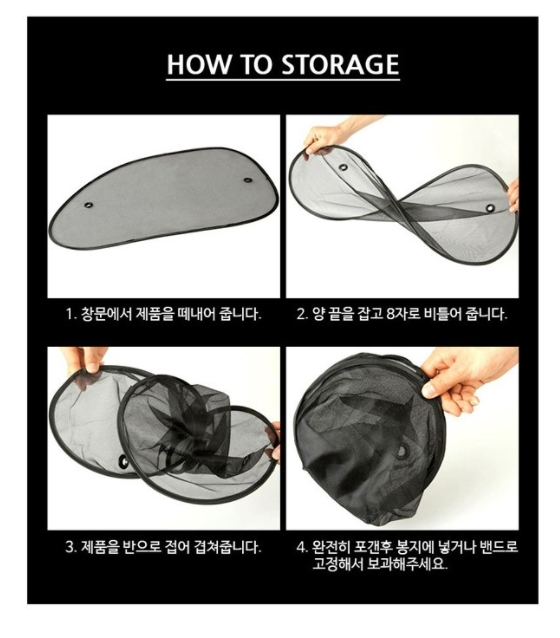 HOW TO STORAGE

1. 창문에서 제품을 떼내어 줍니다.

2. 양 끝을 잡고 8자로 비틀어 줍니다.

3. 제품을 반으로 접어 겹쳐줍니다.

4. 완전히 포갠후 봉지에 넣거나 밴드로 고정해서 보과해주세요.