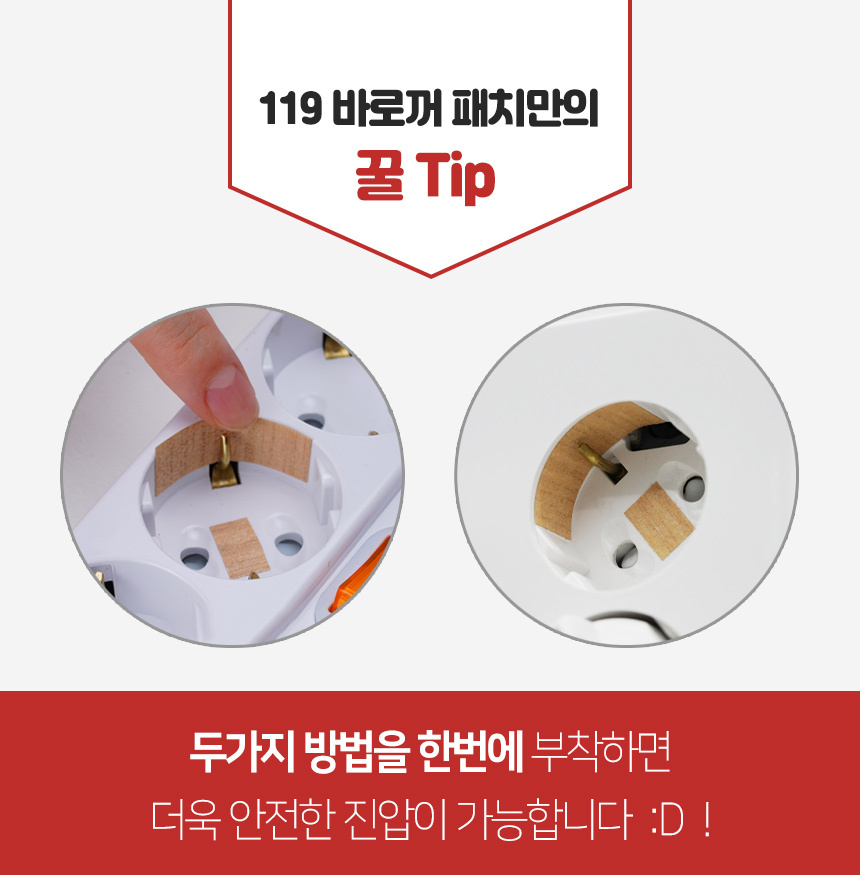 119 바로꺼 패치만의
꿀 Tip

두가지 방법을 한번에 부착하면
더욱 안전한 진압이 가능합니다 :D !