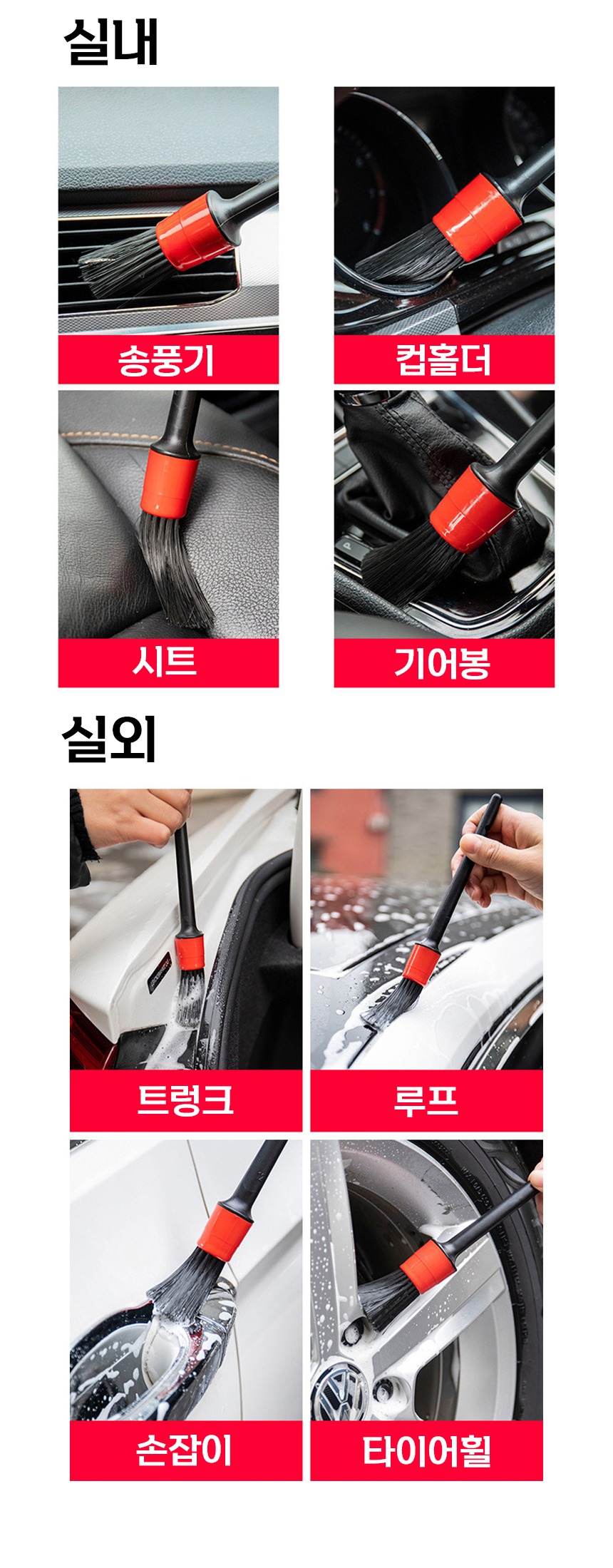 실내

송풍기

컵홀더

시트

기어봉

실외

트렁크

루프

손잡이

타이어휠