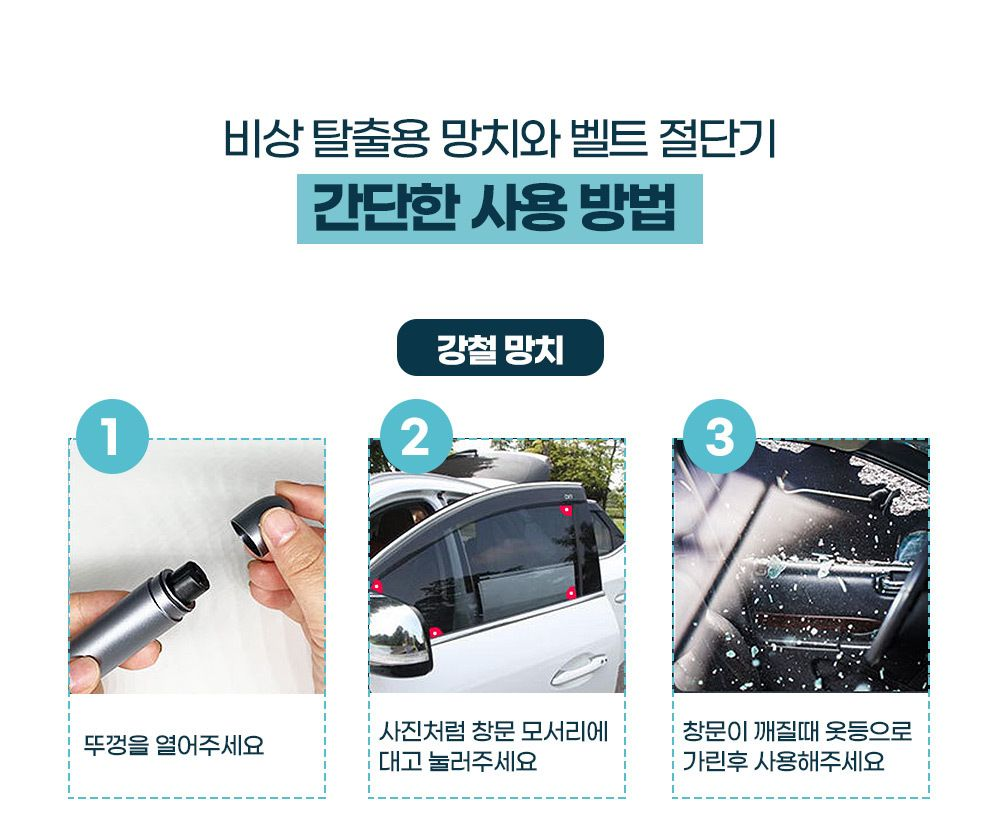 비상 탈출용 망치와 벨트 절단기

간단한 사용 방법

강철 망치

1

뚜껑을 열어주세요

2

사진처럼 창문 모서리에 대고 눌러주세요

3

창문이 깨질때 옷등으로 가린후 사용해주세요