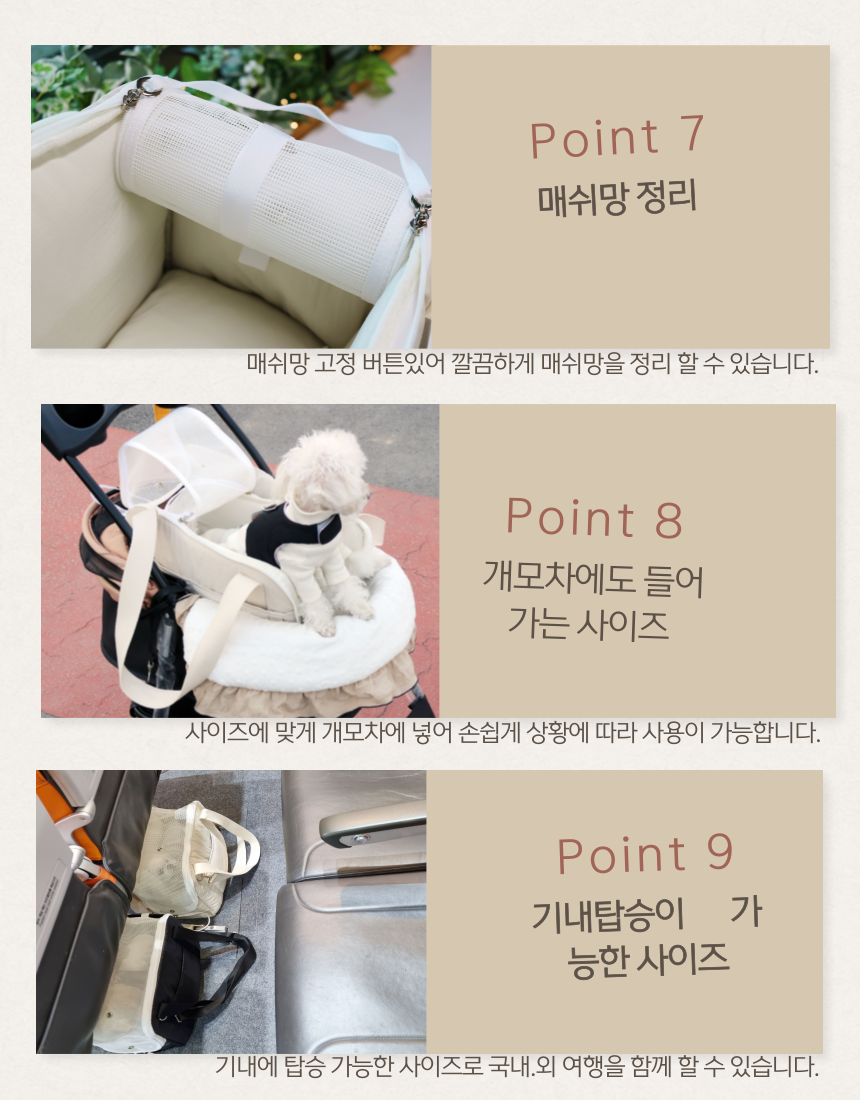 Point 7
매쉬망 정리

매쉬망 고정 버튼있어 깔끔하게 매쉬망을 정리 할 수 있습니다.

Point 8
개모차에도 들어
가는 사이즈

사이즈에 맞게 개모차에 넣어 손쉽게 상황에 따라 사용이 가능합니다.

Point 9
기내탑승이 가
능한 사이즈

기내에 탑승 가능한 사이즈로 국내.외 여행을 함께 할 수 있습니다.