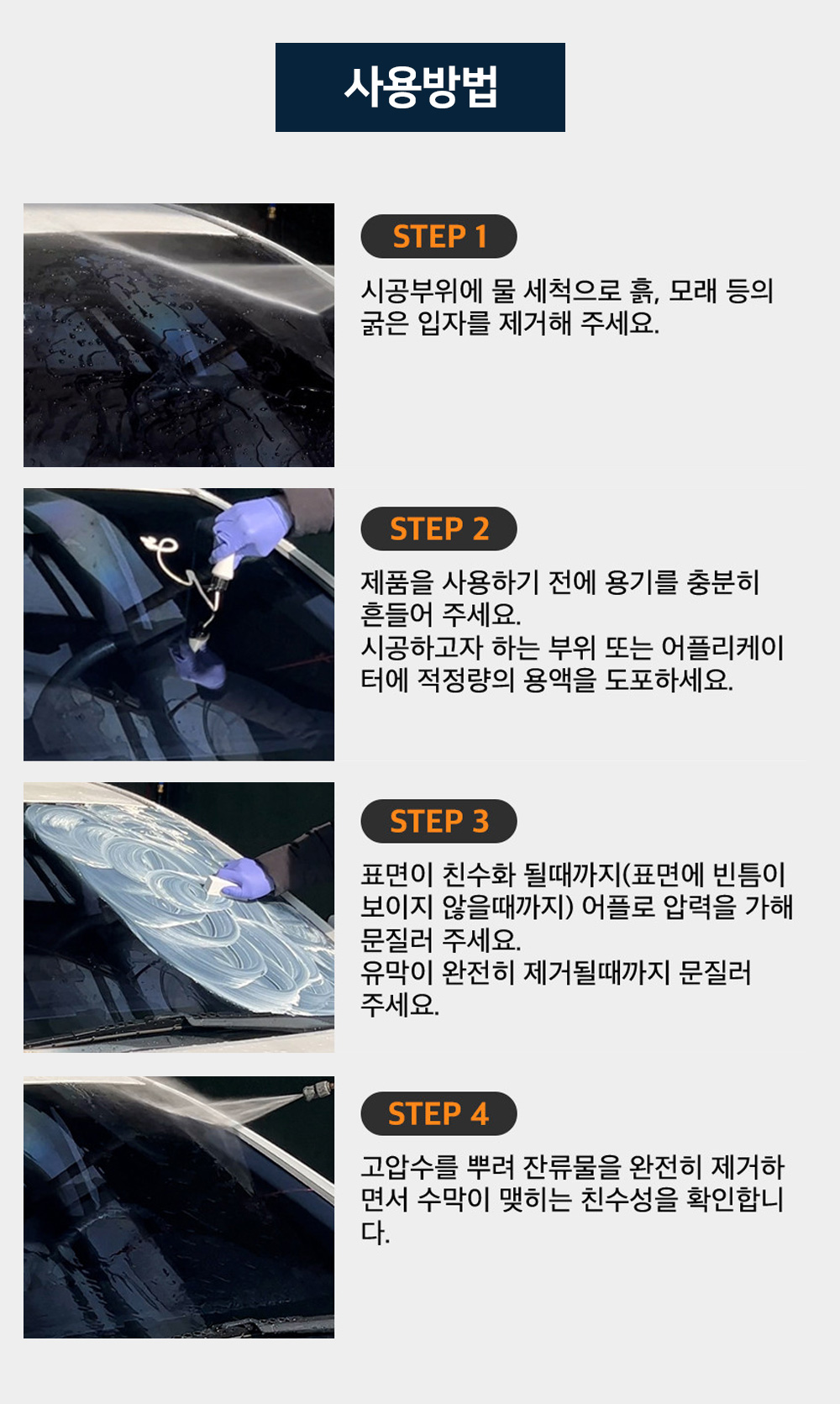 사용방법

STEP 1

시공부위에 물 세척으로 흙, 모래 등의 굵은 입자를 제거해 주세요.

STEP 2

제품을 사용하기 전에 용기를 충분히 흔들어 주세요.
시공하고자 하는 부위 또는 어플리케이터에 적정량의 용액을 도포하세요.

STEP 3

표면이 친수화 될때까지(표면에 빈틈이 보이지 않을때까지) 어플로 압력을 가해 문질러 주세요.
유막이 완전히 제거될때까지 문질러 주세요.

STEP 4

고압수를 뿌려 잔류물을 완전히 제거하면서 수막이 맺히는 친수성을 확인합니다.