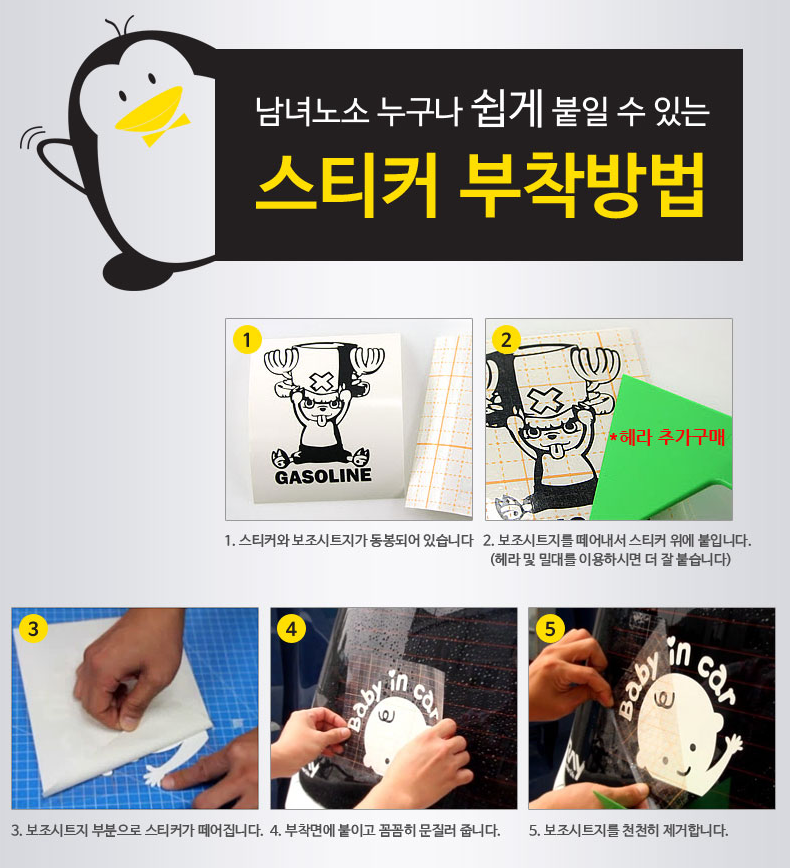 남녀노소 누구나 쉽게 붙일 수 있는

스티커 부착방법

1

GASOLINE

2

*헤라 추가구매

1. 스티커와 보조시트지가 동봉되어 있습니다

2. 보조시트지를 떼어내서 스티커 위에 붙입니다. (헤라 및 밀대를 이용하시면 더 잘 붙습니다)

3

4

Baby in car

5

Baby in car

3. 보조시트지 부분으로 스티커가 떼어집니다.

4. 부착면에 붙이고 꼼꼼히 문질러 줍니다.

5. 보조시트지를 천천히 제거합니다.