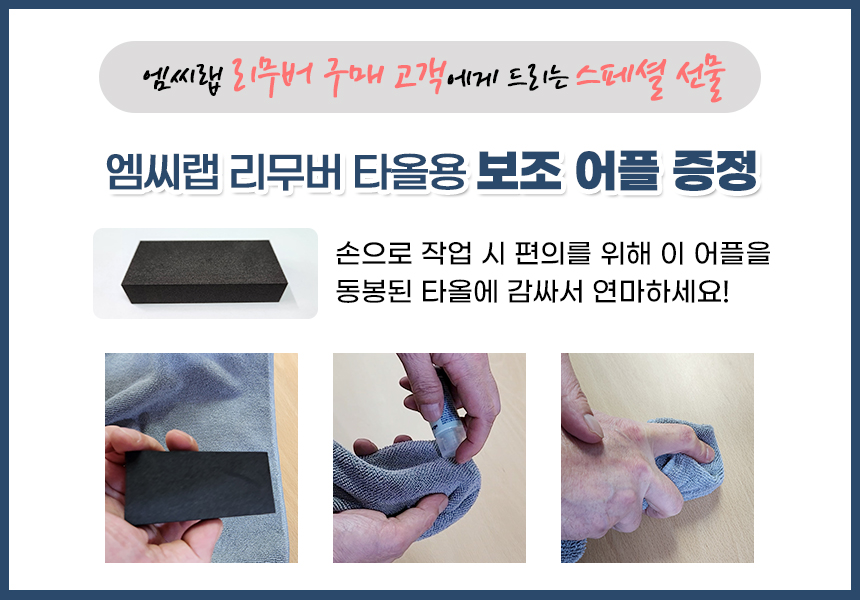 엠씨랩 리무버 구매 고객에게 드리는 스페셜 선물

엠씨랩 리무버 타올용 보조 어플 증정

손으로 작업 시 편의를 위해 이 어플을 동봉된 타올에 감싸서 연마하세요!