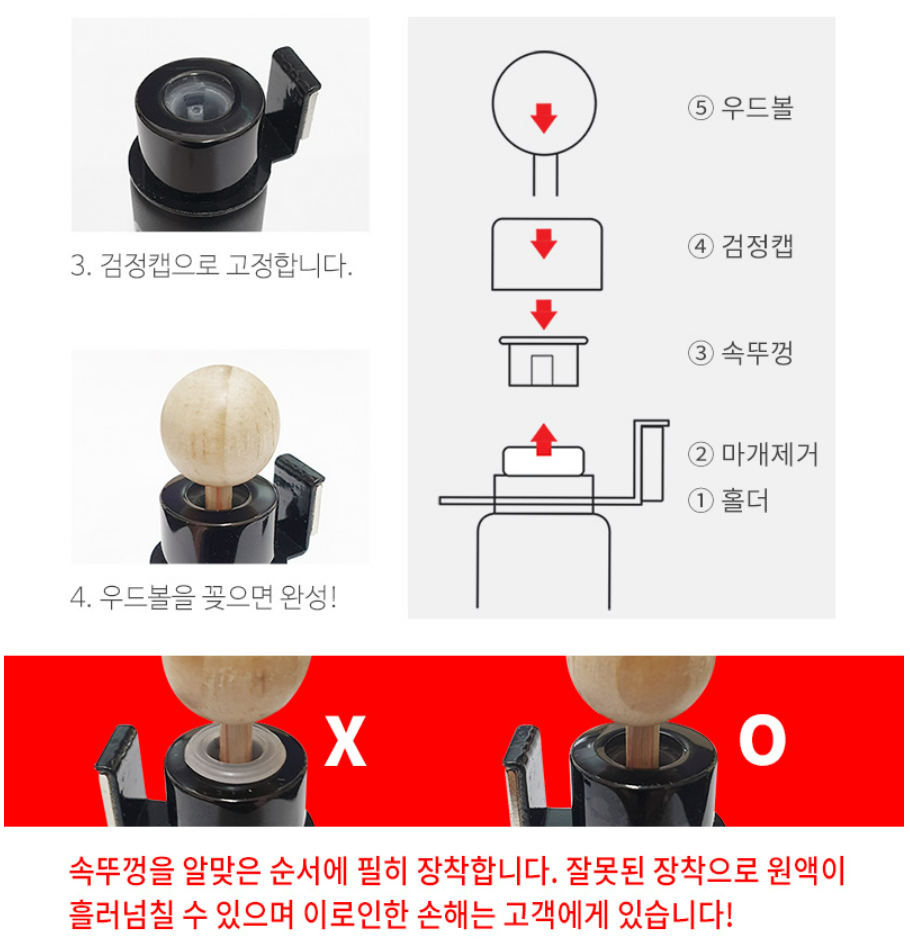 3. 검정캡으로 고정합니다.

4. 우드볼을 꽂으면 완성!

⑤ 우드볼

④ 검정캡

③ 속뚜껑

② 마개제거

① 홀더

X

O

속뚜껑을 알맞은 순서에 필히 장착합니다. 잘못된 장착으로 원액이 흘러넘칠 수 있으며 이로인한 손해는 고객에게 있습니다!