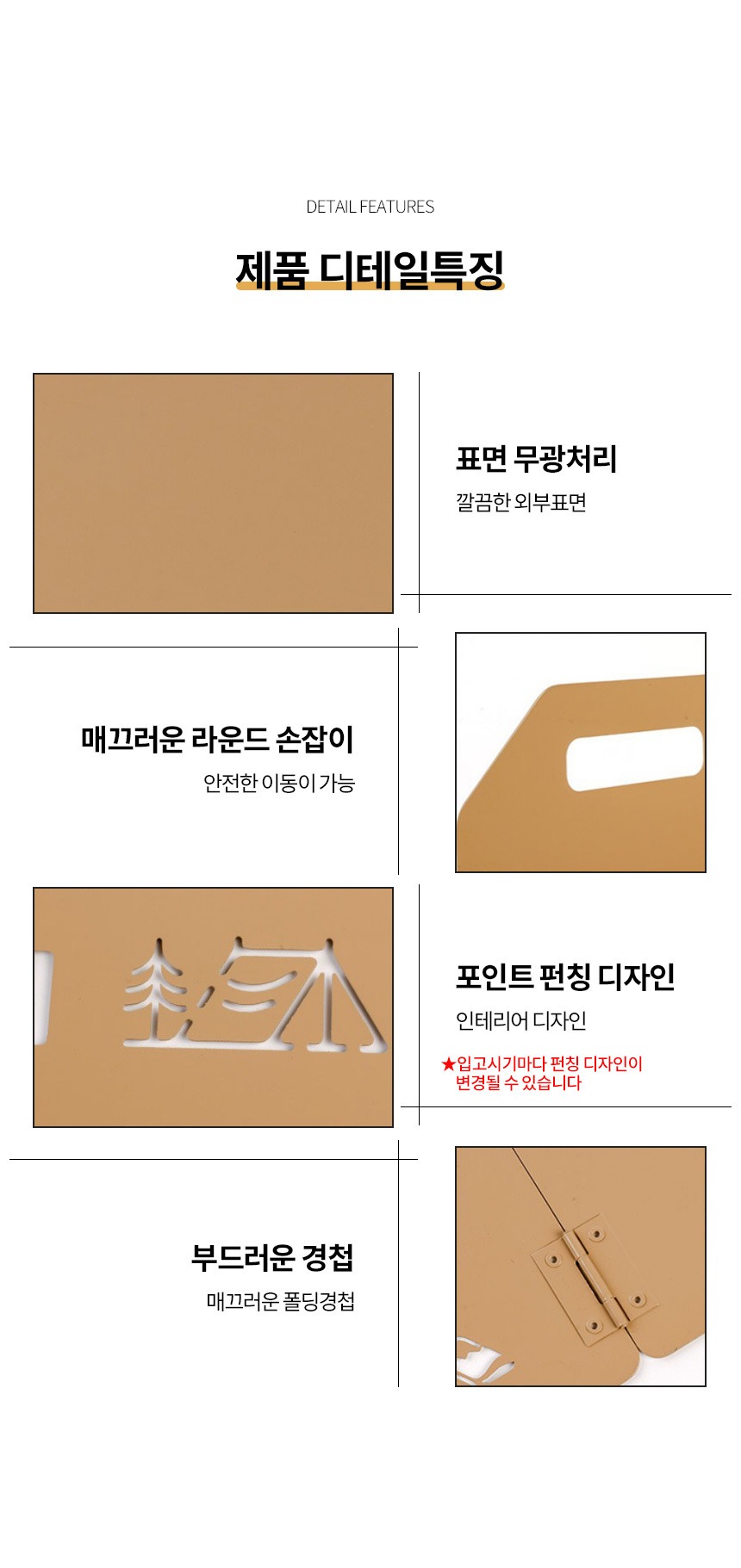 DETAIL FEATURES

제품 디테일특징

표면 무광처리

깔끔한 외부표면

매끄러운 라운드 손잡이

안전한 이동이 가능

포인트 펀칭 디자인

인테리어 디자인

★입고시기마다 펀칭 디자인이 변경될 수 있습니다

부드러운 경첩

매끄러운 폴딩경첩