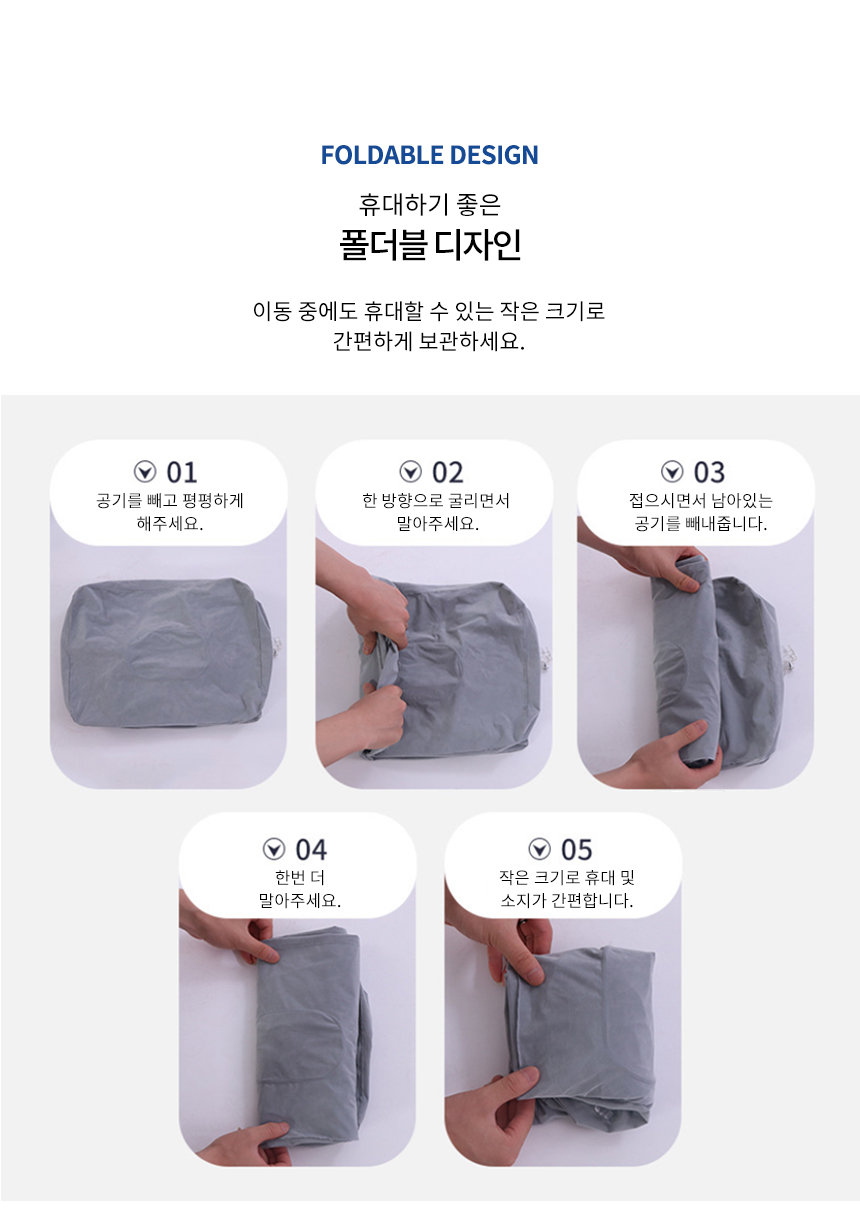 FOLDABLE DESIGN

휴대하기 좋은

폴더블 디자인

이동 중에도 휴대할 수 있는 작은 크기로
간편하게 보관하세요.

01
공기를 빼고 평평하게
해주세요.

02
한 방향으로 굴리면서
말아주세요.

03
접으시면서 남아있는
공기를 빼내줍니다.

04
한번 더
말아주세요.

05
작은 크기로 휴대 및
소지가 간편합니다.