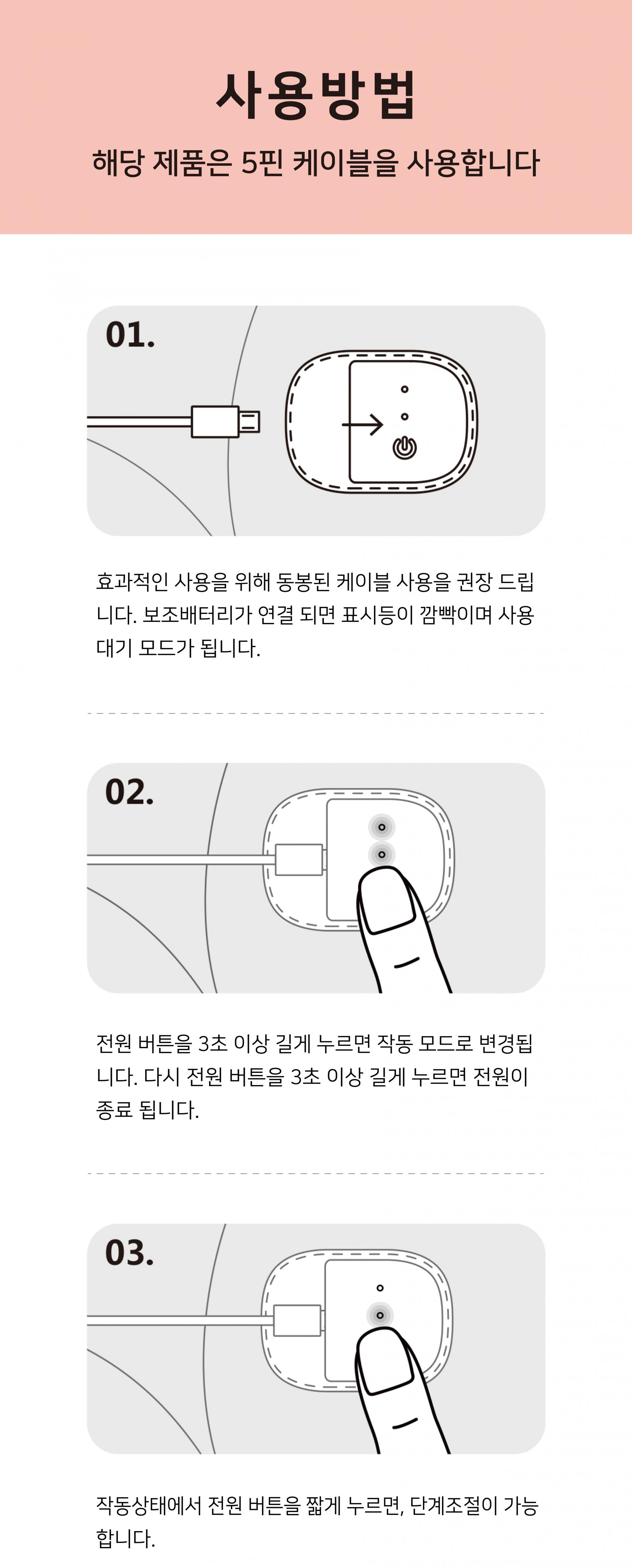 사용방법

해당 제품은 5핀 케이블을 사용합니다

01.

효과적인 사용을 위해 동봉된 케이블 사용을 권장 드립니다. 보조배터리가 연결 되면 표시등이 깜빡이며 사용 대기 모드가 됩니다.

02.

전원 버튼을 3초 이상 길게 누르면 작동 모드로 변경됩니다. 다시 전원 버튼을 3초 이상 길게 누르면 전원이 종료 됩니다.

03.

작동상태에서 전원 버튼을 짧게 누르면, 단계조절이 가능합니다.