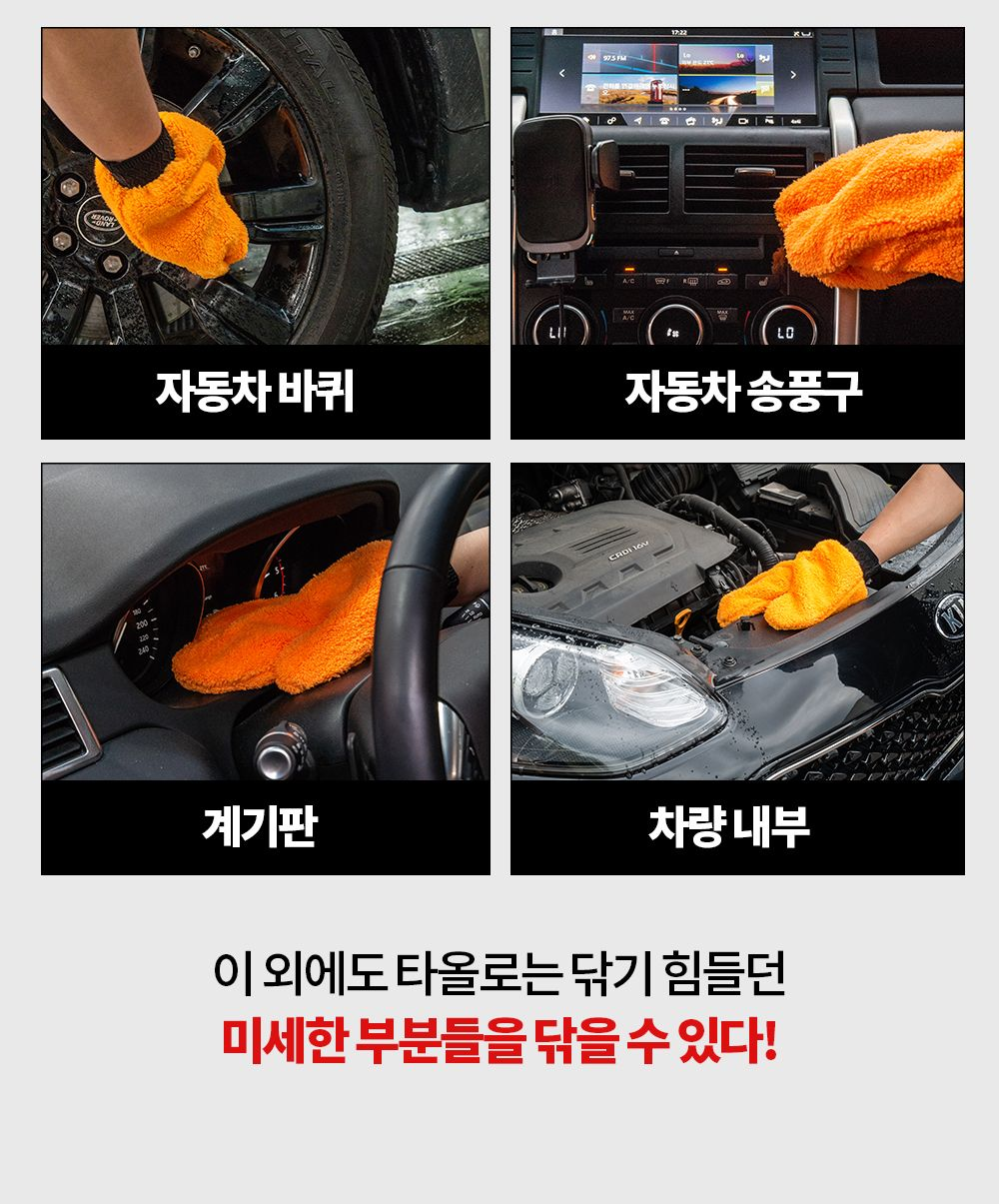 자동차 바퀴

자동차 송풍구

계기판

차량 내부

이 외에도 타올로는 닦기 힘들던
미세한 부분들을 닦을 수 있다!