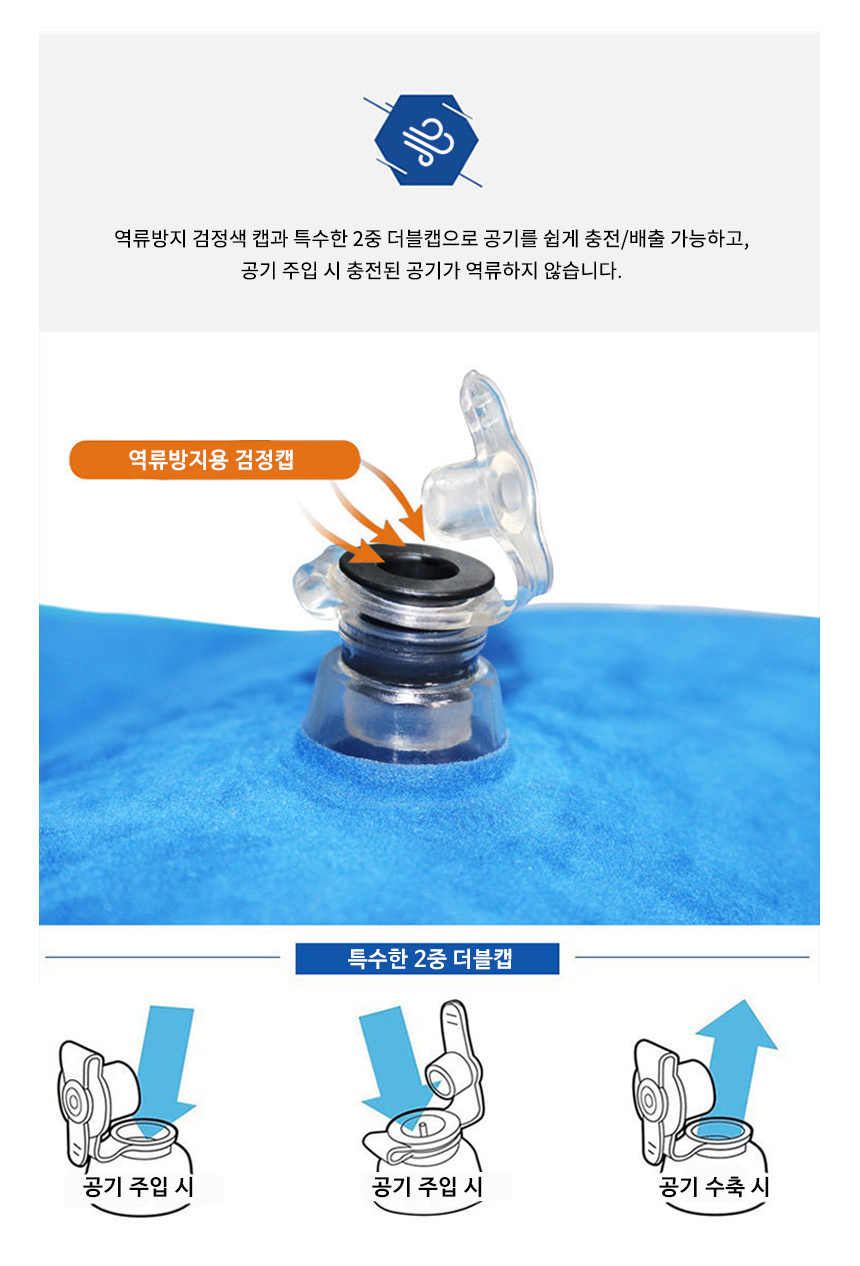 역류방지 검정색 캡과 특수한 2중 더블캡으로 공기를 쉽게 충전/배출 가능하고, 공기 주입 시 충전된 공기가 역류하지 않습니다.

역류방지용 검정캡

특수한 2중 더블캡

공기 주입 시

공기 주입 시

공기 수축 시