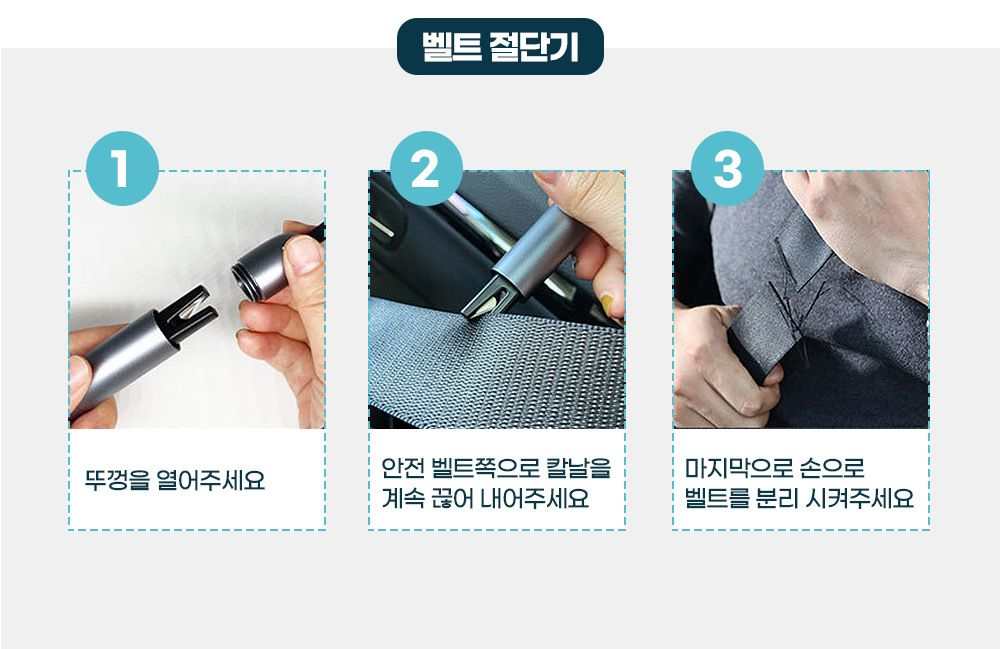 벨트 절단기

1

뚜껑을 열어주세요

2

안전 벨트쪽으로 칼날을 계속 끊어 내어주세요

3

마지막으로 손으로 벨트를 분리 시켜주세요