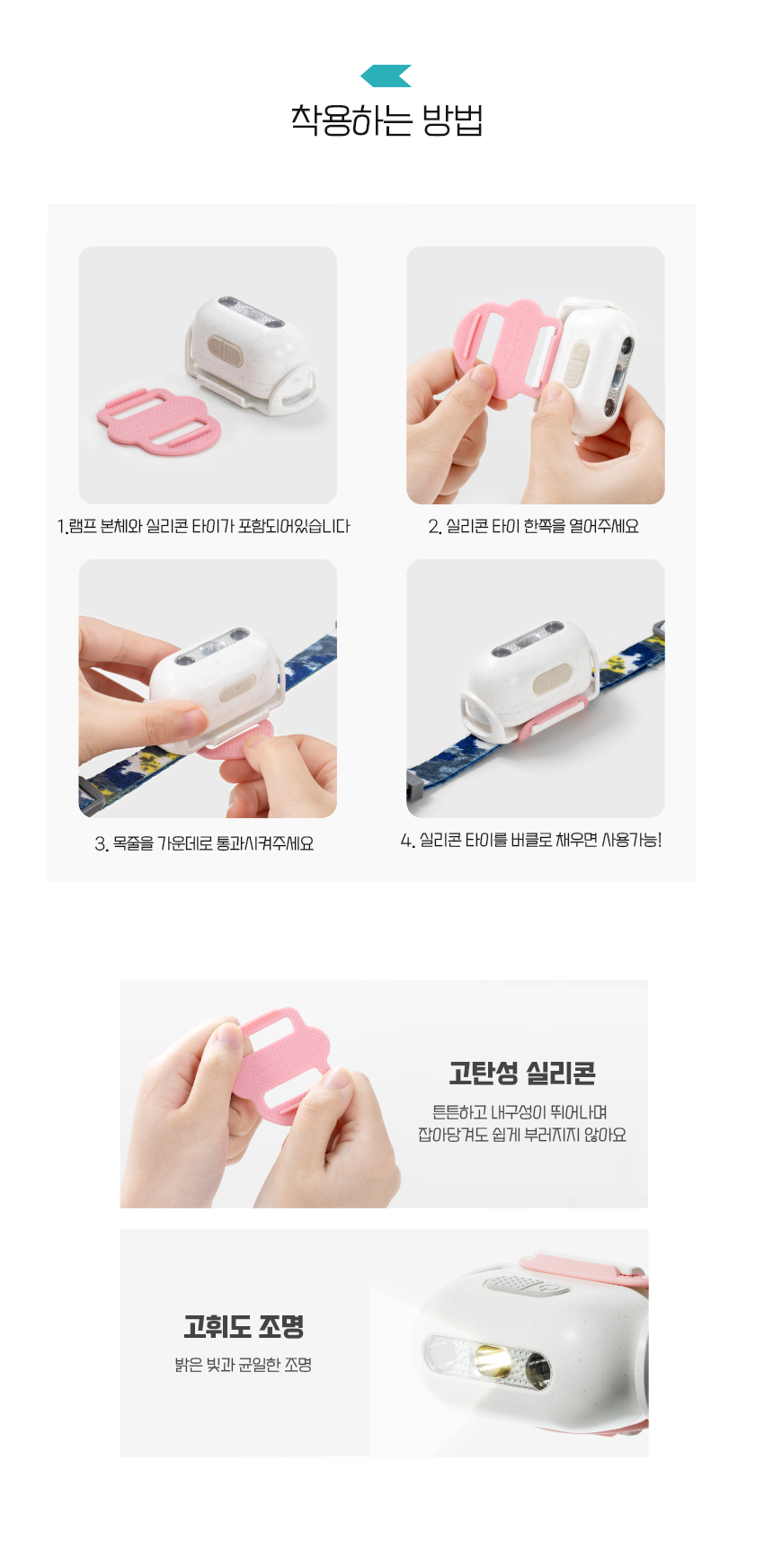 착용하는 방법

1.램프 본체와 실리콘 타이가 포함되어있습니다

2. 실리콘 타이 한쪽을 열어주세요

3. 목줄을 가운데로 통과시켜주세요

4. 실리콘 타이를 버클로 채우면 사용가능!

고탄성 실리콘

튼튼하고 내구성이 뛰어나며
잡아당겨도 쉽게 부러지지 않아요

고휘도 조명

밝은 빛과 균일한 조명