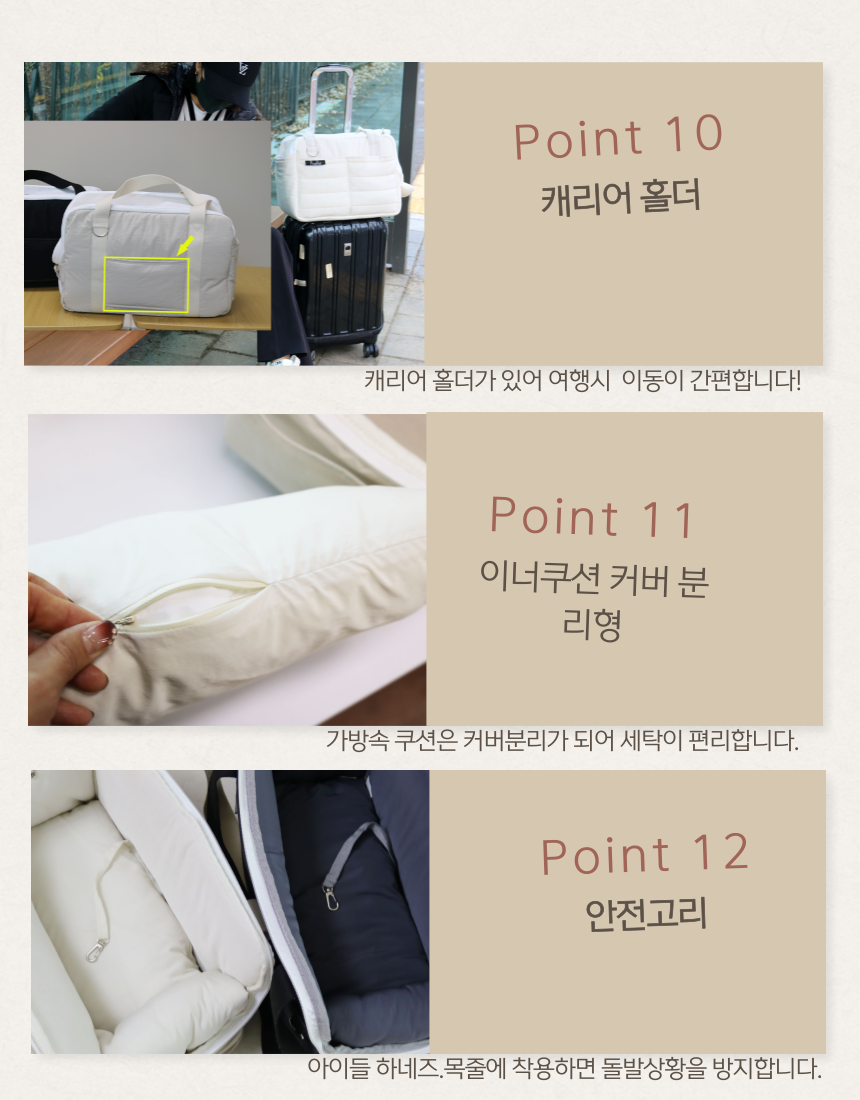 Point 10
캐리어 홀더

캐리어 홀더가 있어 여행시 이동이 간편합니다!

Point 11
이너쿠션 커버 분리형

가방속 쿠션은 커버분리가 되어 세탁이 편리합니다.

Point 12
안전고리

아이들 하네즈.목줄에 착용하면 돌발상황을 방지합니다.