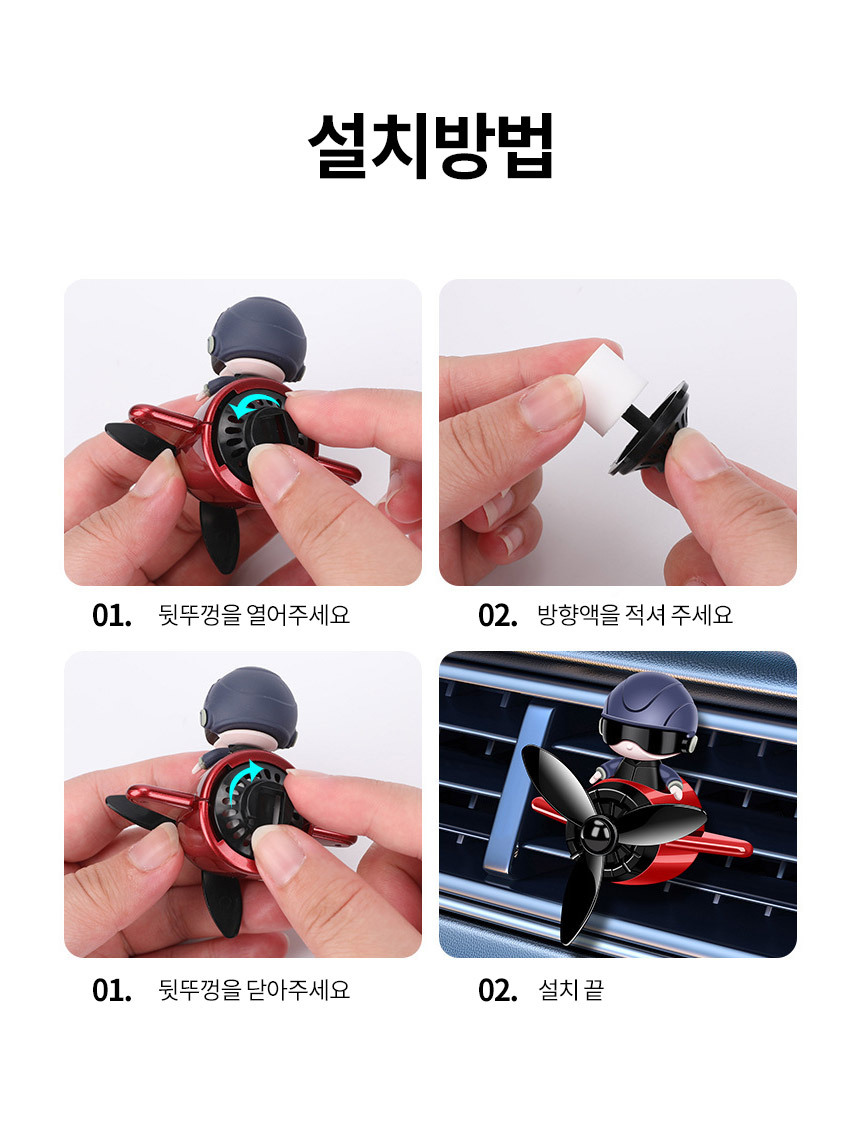 설치방법

01. 뒷뚜껑을 열어주세요

02. 방향액을 적셔 주세요

01. 뒷뚜껑을 닫아주세요

02. 설치 끝