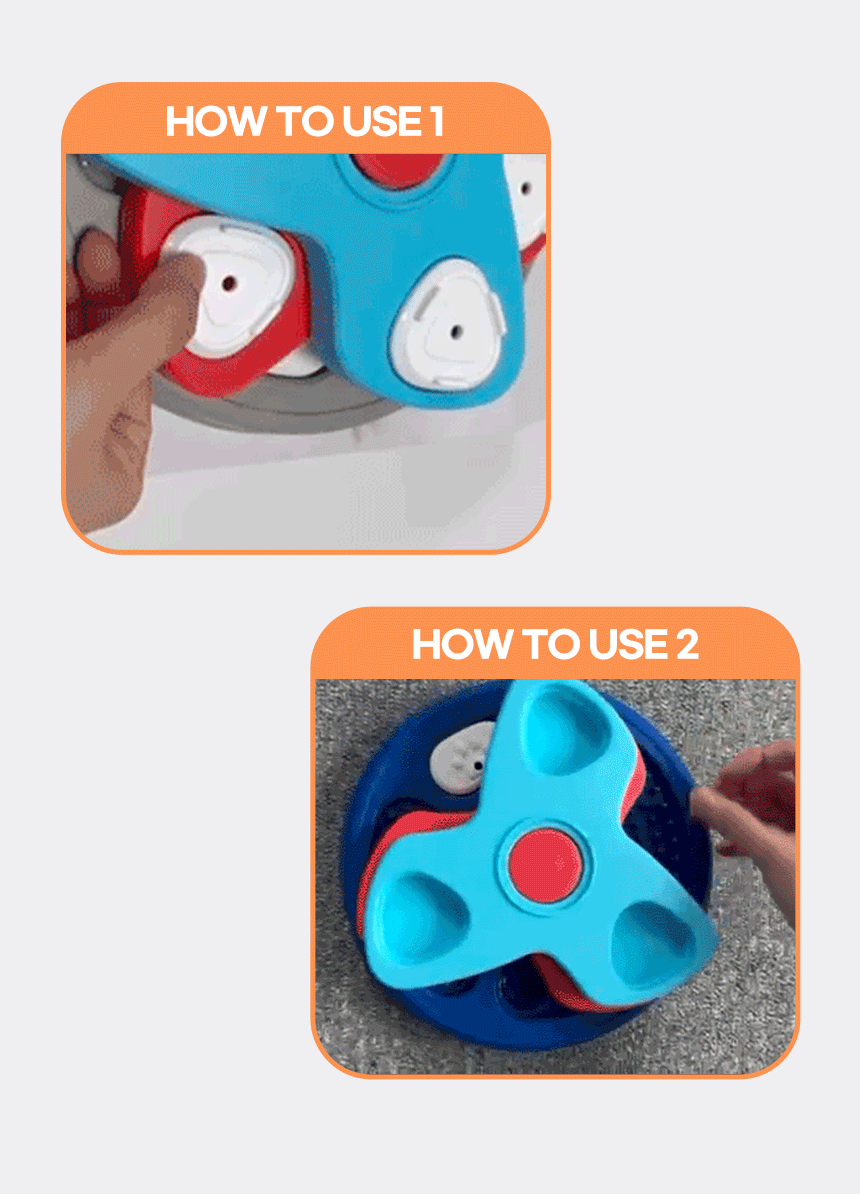 HOW TO USE 1

HOW TO USE 2