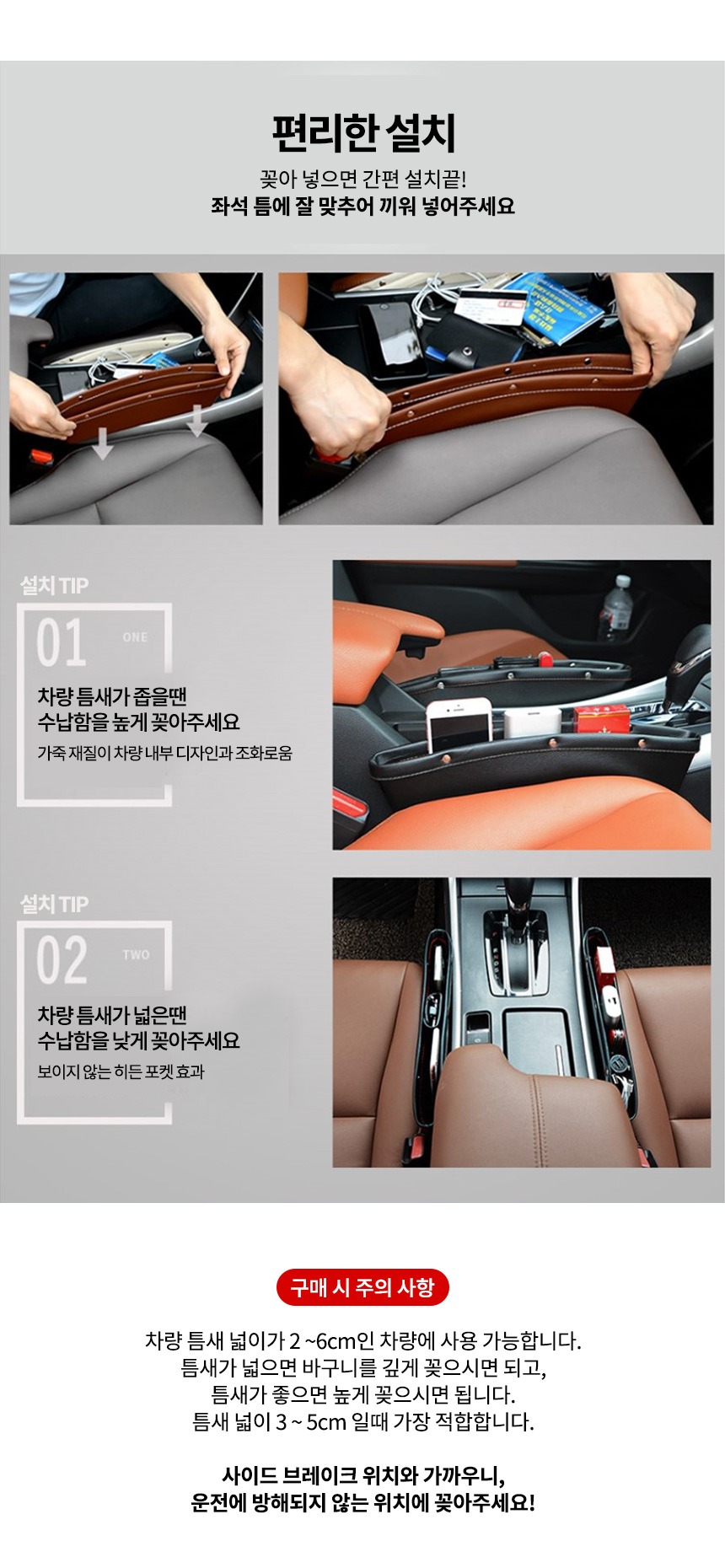 편리한 설치

꽂아 넣으면 간편 설치끝!
좌석 틈에 잘 맞추어 끼워 넣어주세요

설치 TIP
01 ONE
차량 틈새가 좁을땐
수납함을 높게 꽂아주세요
가죽 재질이 차량 내부 디자인과 조화로움

설치 TIP
02 TWO
차량 틈새가 넓은땐
수납함을 낮게 꽂아주세요
보이지 않는 히든 포켓 효과

구매 시 주의 사항

차량 틈새 넓이가 2 ~6cm인 차량에 사용 가능합니다.
틈새가 넓으면 바구니를 깊게 꽂으시면 되고,
틈새가 좋으면 높게 꽂으시면 됩니다.
틈새 넓이 3 ~ 5cm 일때 가장 적합합니다.

사이드 브레이크 위치와 가까우니,
운전에 방해되지 않는 위치에 꽂아주세요!