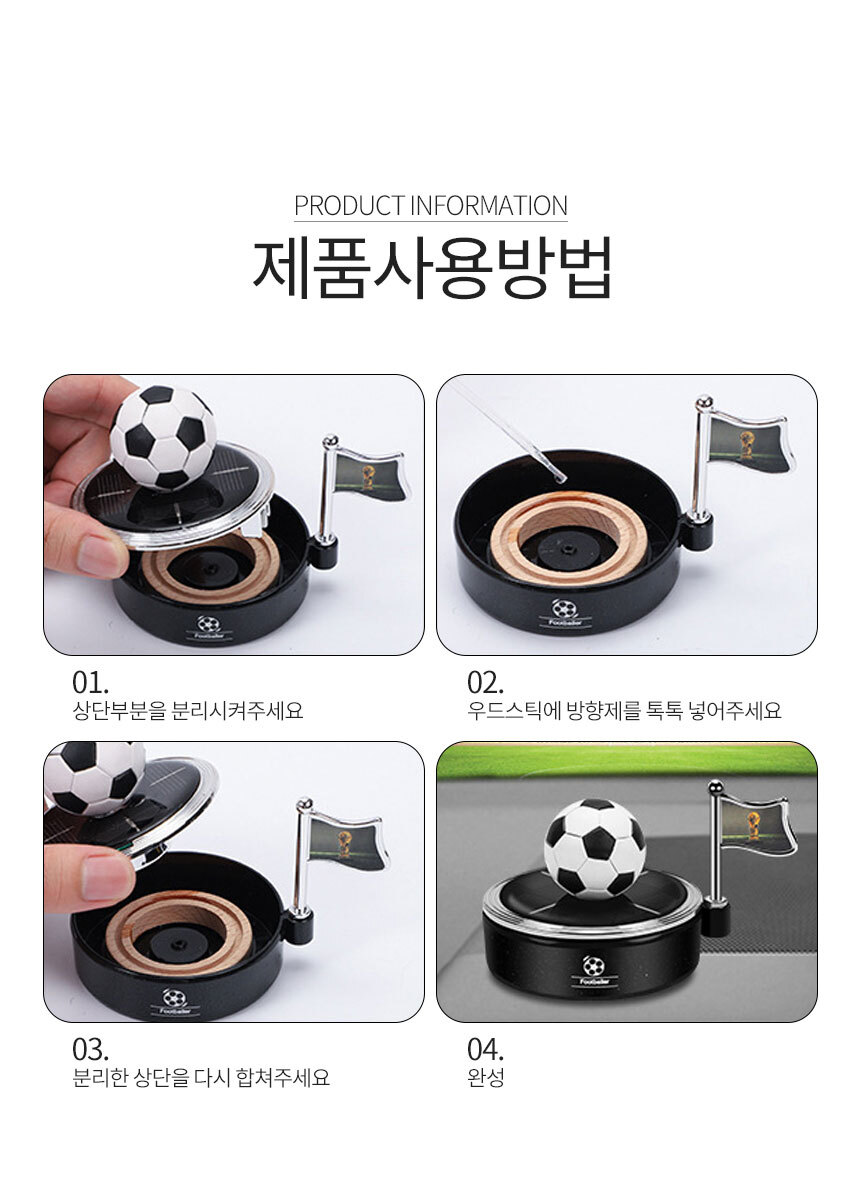 PRODUCT INFORMATION
제품사용방법

Footballer

01.
상단부분을 분리시켜주세요

Footballer

02.
우드스틱에 방향제를 톡톡 넣어주세요

Footballer

03.
분리한 상단을 다시 합쳐주세요

Footballer

04.
완성