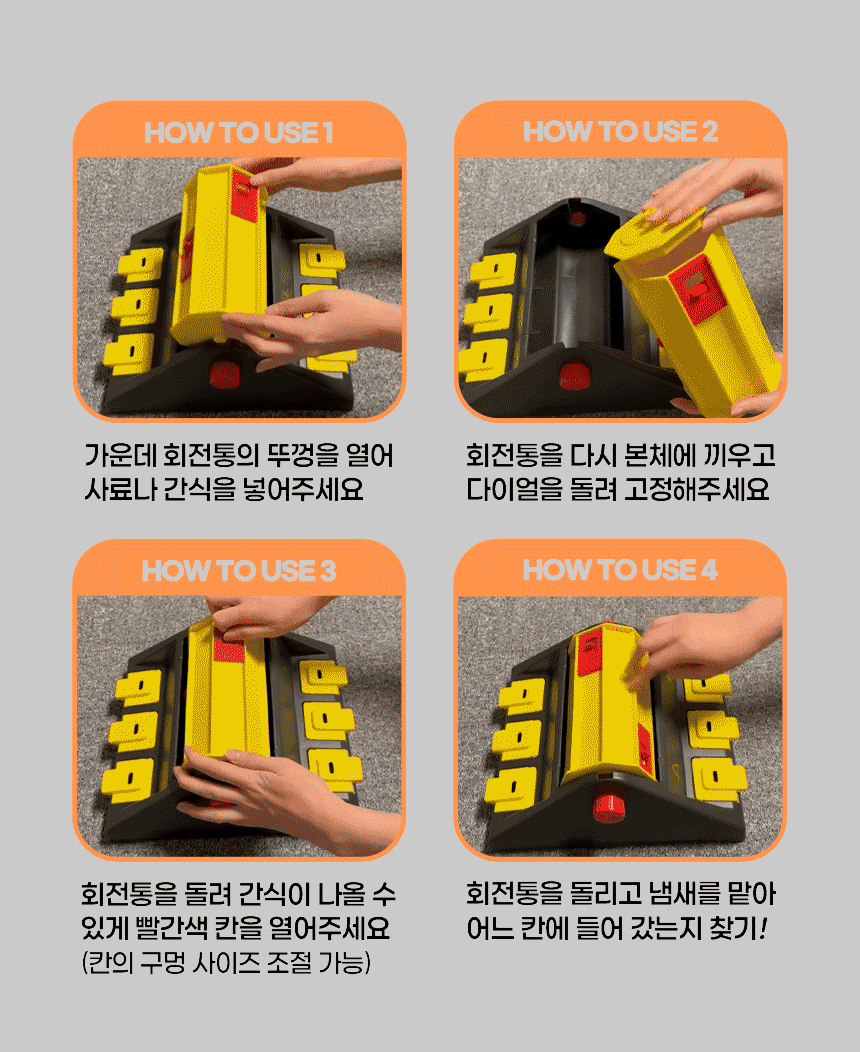 HOW TO USE 1

가운데 회전통의 뚜껑을 열어 사료나 간식을 넣어주세요

HOW TO USE 2

회전통을 다시 본체에 끼우고 다이얼을 돌려 고정해주세요

HOW TO USE 3

회전통을 돌려 간식이 나올 수 있게 빨간색 칸을 열어주세요
(칸의 구멍 사이즈 조절 가능)

HOW TO USE 4

회전통을 돌리고 냄새를 맡아 어느 칸에 들어 갔는지 찾기!