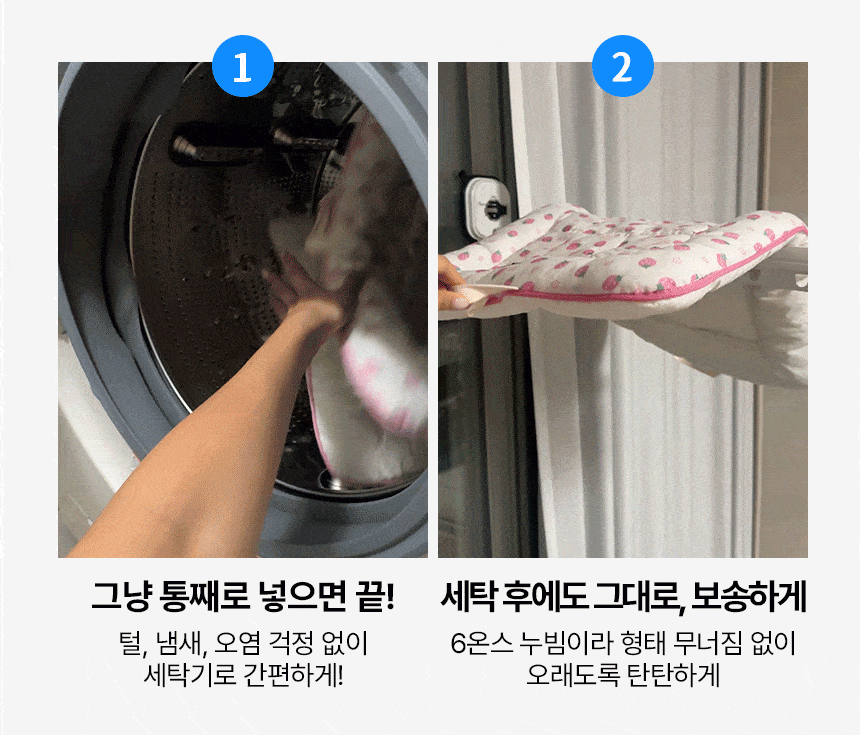 1

그냥 통째로 넣으면 끝!

털, 냄새, 오염 걱정 없이
세탁기로 간편하게!

2

세탁 후에도 그대로, 보송하게

6온스 누빔이라 형태 무너짐 없이
오래도록 탄탄하게