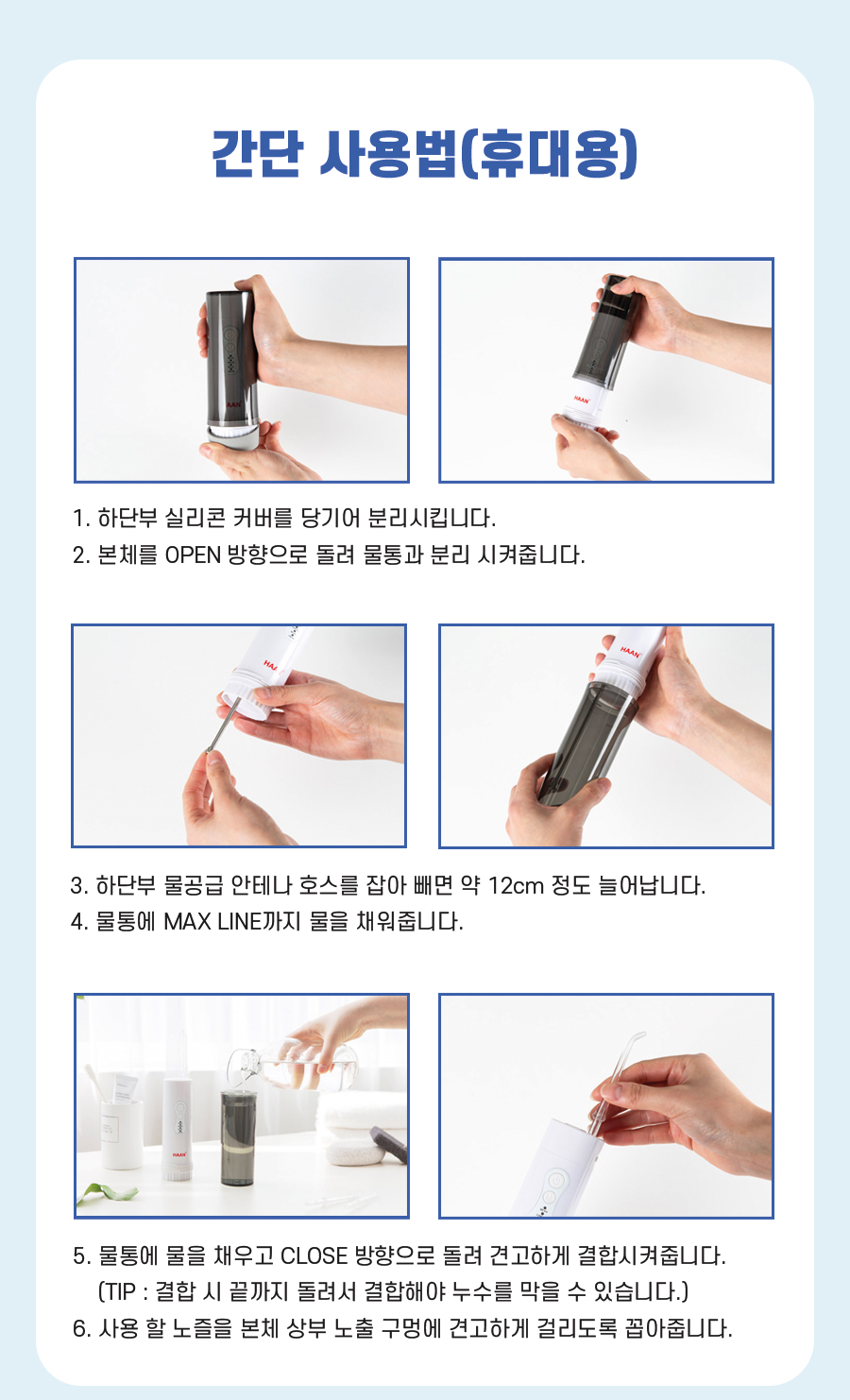 간단 사용법(휴대용)

HAAN

HAAN

1. 하단부 실리콘 커버를 당기어 분리시킵니다.
2. 본체를 OPEN 방향으로 돌려 물통과 분리 시켜줍니다.

HAAN

HAAN

3. 하단부 물공급 안테나 호스를 잡아 빼면 약 12cm 정도 늘어납니다.
4. 물통에 MAX LINE까지 물을 채워줍니다.

HAAN

5. 물통에 물을 채우고 CLOSE 방향으로 돌려 견고하게 결합시켜줍니다.
(TIP : 결합 시 끝까지 돌려서 결합해야 누수를 막을 수 있습니다.)
6. 사용 할 노즐을 본체 상부 노출 구멍에 견고하게 걸리도록 꼽아줍니다.