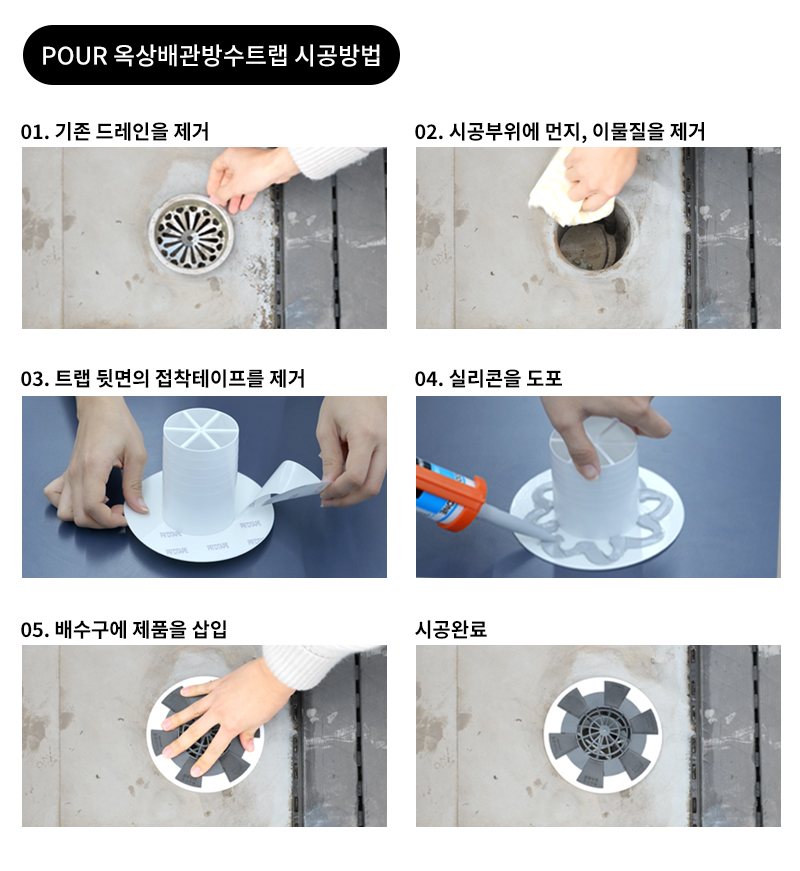 POUR 옥상배관방수트랩 시공방법

01. 기존 드레인을 제거

02. 시공부위에 먼지, 이물질을 제거

03. 트랩 뒷면의 접착테이프를 제거

04. 실리콘을 도포

05. 배수구에 제품을 삽입

시공완료