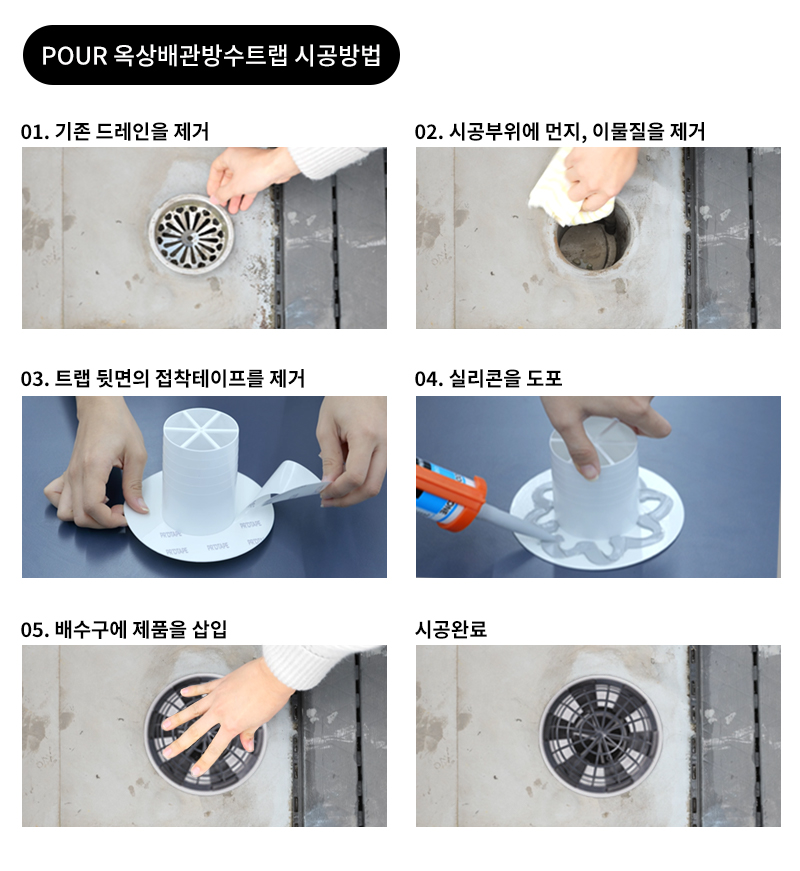 POUR 옥상배관방수트랩 시공방법

01. 기존 드레인을 제거

02. 시공부위에 먼지, 이물질을 제거

03. 트랩 뒷면의 접착테이프를 제거

04. 실리콘을 도포

05. 배수구에 제품을 삽입

시공완료