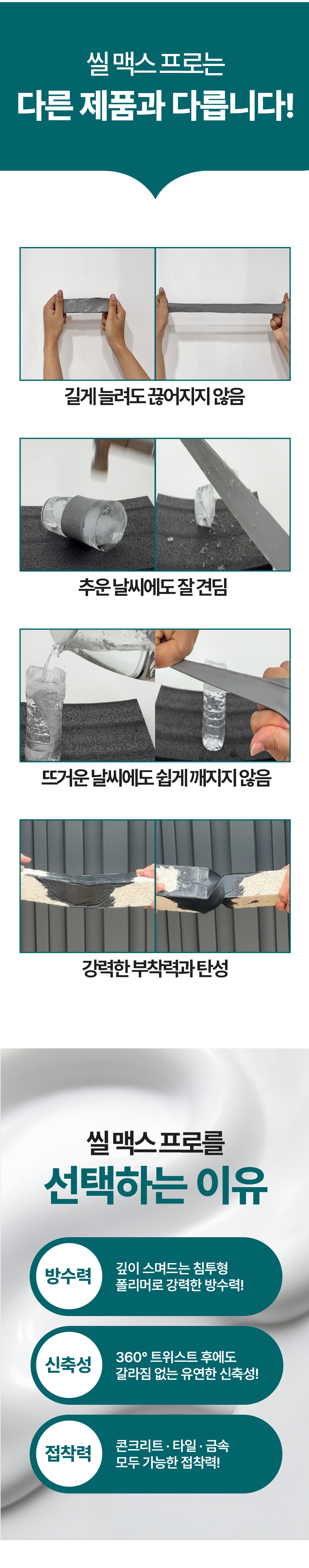 씰 맥스 프로는

다른 제품과 다릅니다!

길게 늘려도 끊어지지 않음

추운 날씨에도 잘 견딤

뜨거운 날씨에도 쉽게 깨지지 않음

강력한 부착력과 탄성

씰 맥스 프로를

선택하는 이유

방수력

깊이 스며드는 침투형 폴리머로 강력한 방수력!

신축성

360° 트위스트 후에도 갈라짐 없는 유연한 신축성!

접착력

콘크리트 · 타일 · 금속 모두 가능한 접착력!