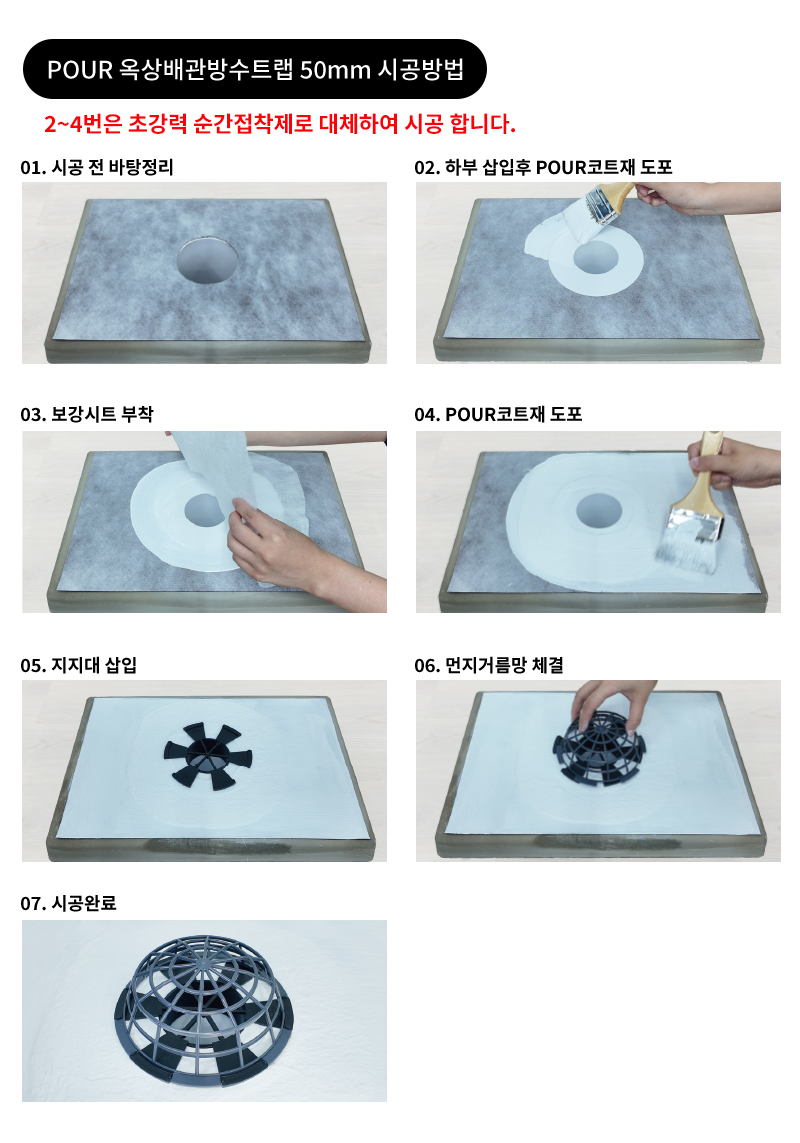 POUR 옥상배관방수트랩 50mm 시공방법

2~4번은 초강력 순간접착제로 대체하여 시공 합니다.

01. 시공 전 바탕정리

02. 하부 삽입후 POUR코트재 도포

03. 보강시트 부착

04. POUR코트재 도포

05. 지지대 삽입

06. 먼지거름망 체결

07. 시공완료