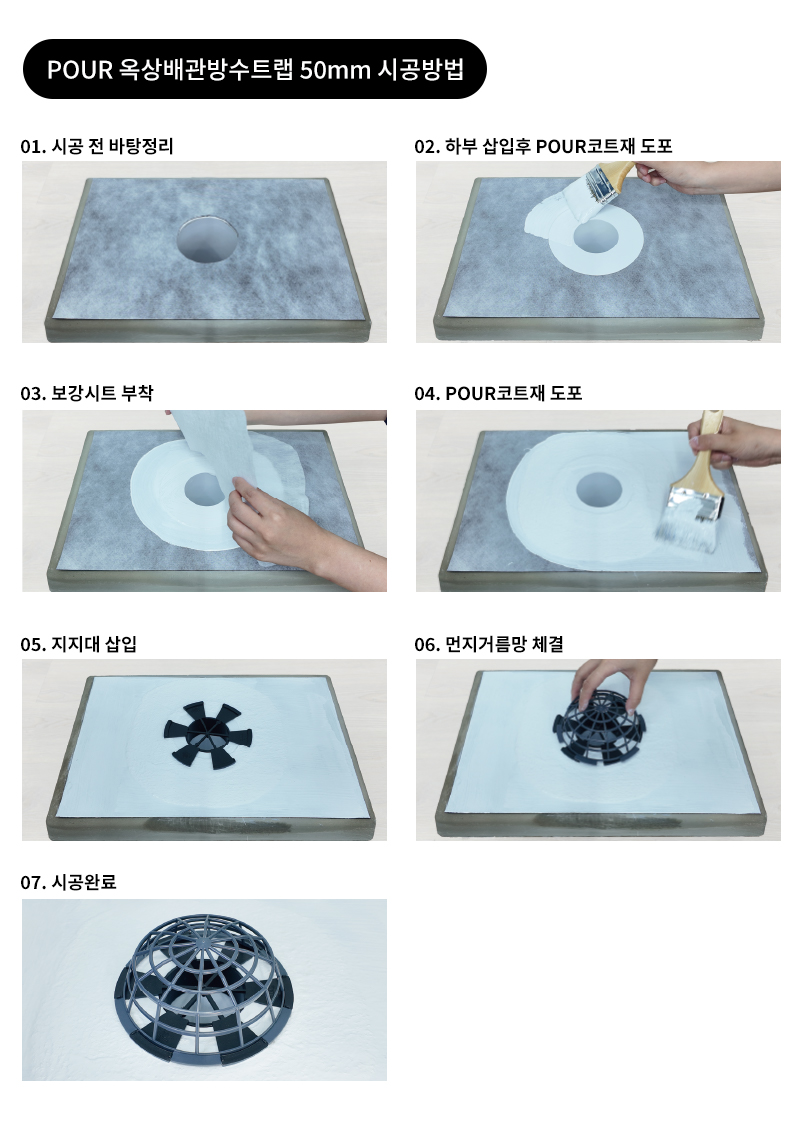 POUR 옥상배관방수트랩 50mm 시공방법

01. 시공 전 바탕정리

02. 하부 삽입후 POUR코트재 도포

03. 보강시트 부착

04. POUR코트재 도포

05. 지지대 삽입

06. 먼지거름망 체결

07. 시공완료