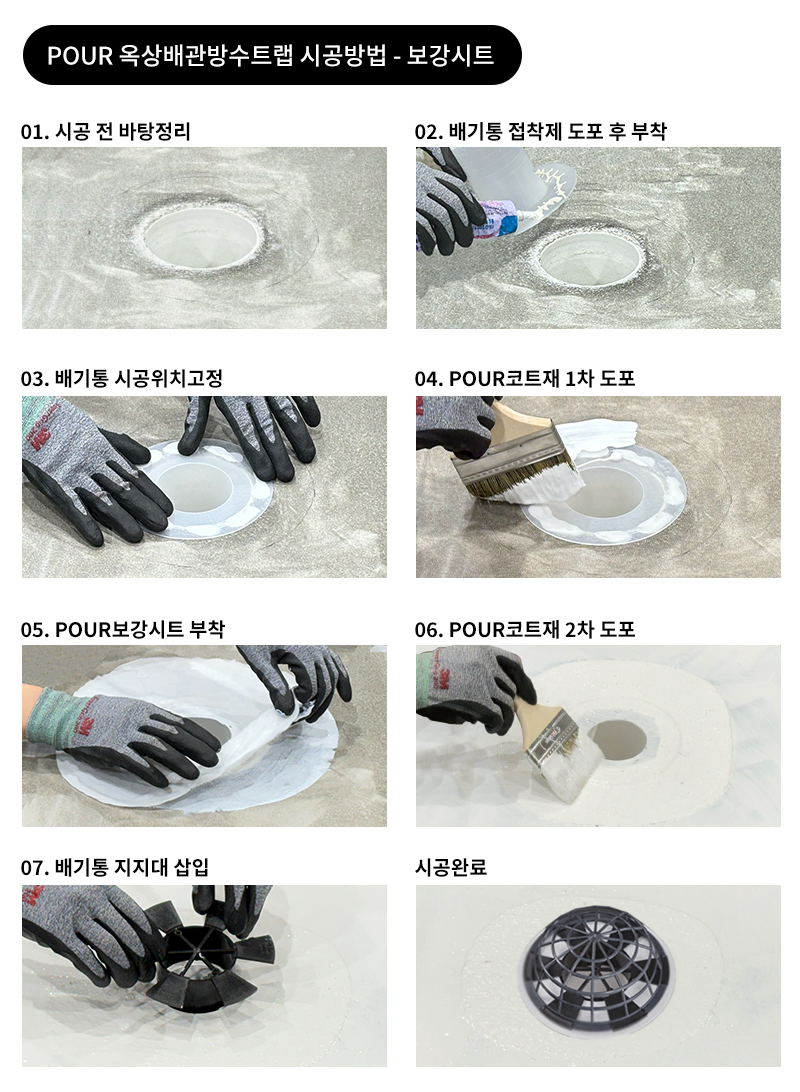 POUR 옥상배관방수트랩 시공방법 - 보강시트

01. 시공 전 바탕정리

02. 배기통 접착제 도포 후 부착

03. 배기통 시공위치고정

04. POUR코트재 1차 도포

05. POUR보강시트 부착

06. POUR코트재 2차 도포

07. 배기통 지지대 삽입

시공완료