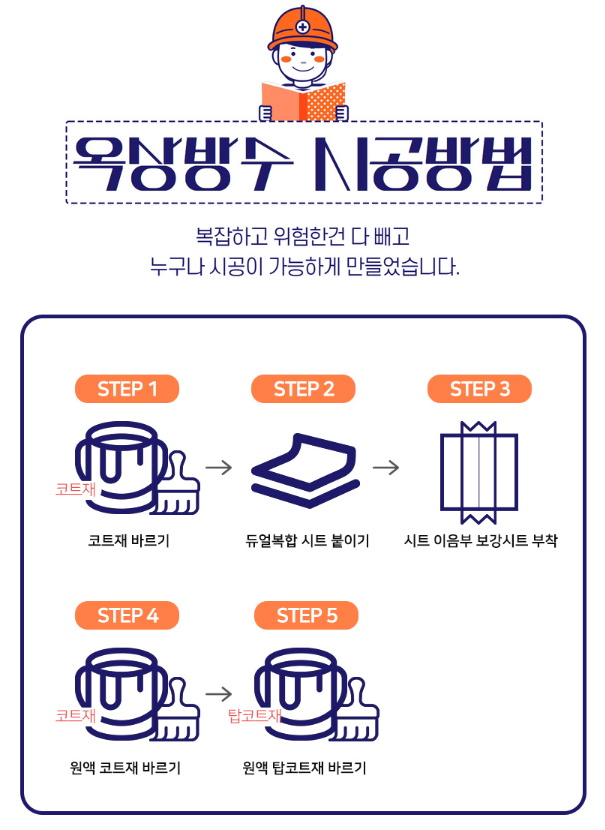 옥상방수 시공방법

복잡하고 위험한건 다 빼고
누구나 시공이 가능하게 만들었습니다.

STEP 1

코트재

코트재 바르기

STEP 2

듀얼복합 시트 붙이기

STEP 3

시트 이음부 보강시트 부착

STEP 4

코트재

원액 코트재 바르기

STEP 5

탑코트재

원액 탑코트재 바르기